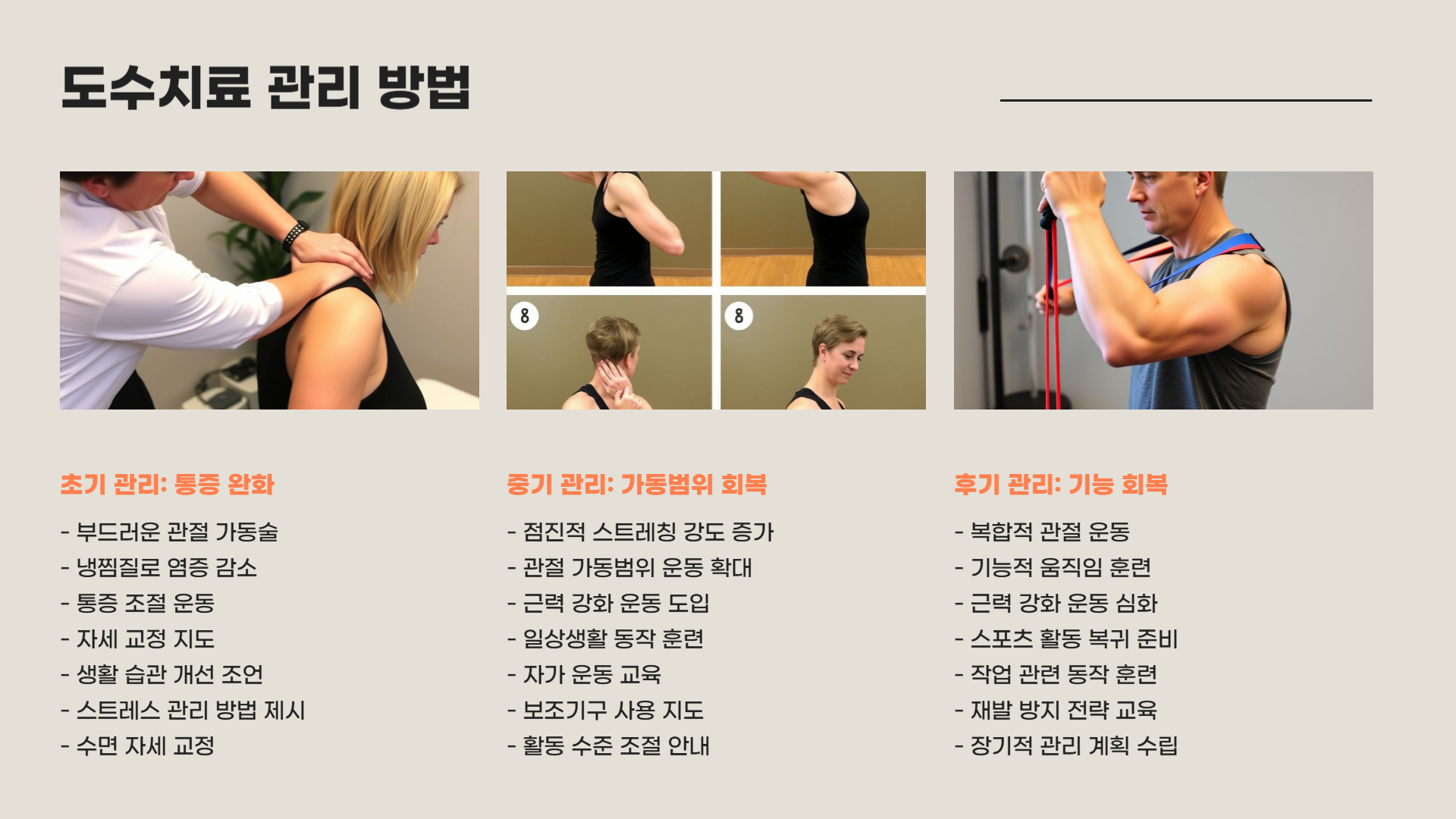 도수치료 관리 방법

8

8

초기 관리: 통증 완화

- 부드러운 관절 가동술
- 냉찜질로 염증 감소
- 통증 조절 운동
- 자세 교정 지도
- 생활 습관 개선 조언
- 스트레스 관리 방법 제시
- 수면 자세 교정

중기 관리: 가동범위 회복

- 점진적 스트레칭 강도 증가
- 관절 가동범위 운동 확대
- 근력 강화 운동 도입
- 일상생활 동작 훈련
- 자가 운동 교육
- 보조기구 사용 지도
- 활동 수준 조절 안내

후기 관리: 기능 회복

- 복합적 관절 운동
- 기능적 움직임 훈련
- 근력 강화 운동 심화
- 스포츠 활동 복귀 준비
- 작업 관련 동작 훈련
- 재발 방지 전략 교육
- 장기적 관리 계획 수립