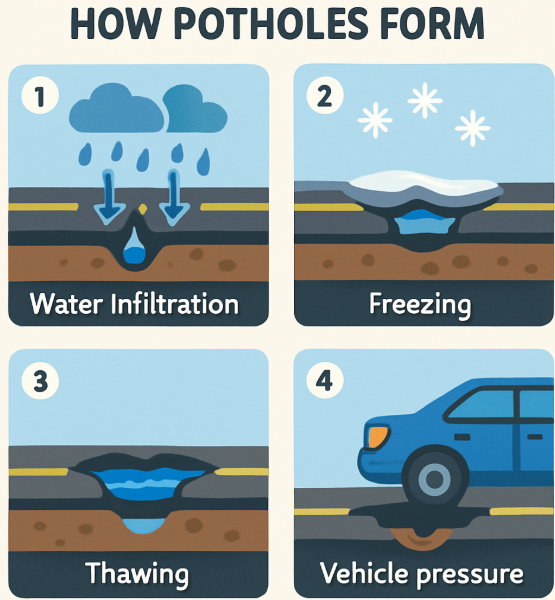 HOW POTHOLES FORM

1

Water Infiltration

2

Freezing

3

Thawing

4

Vehicle pressure