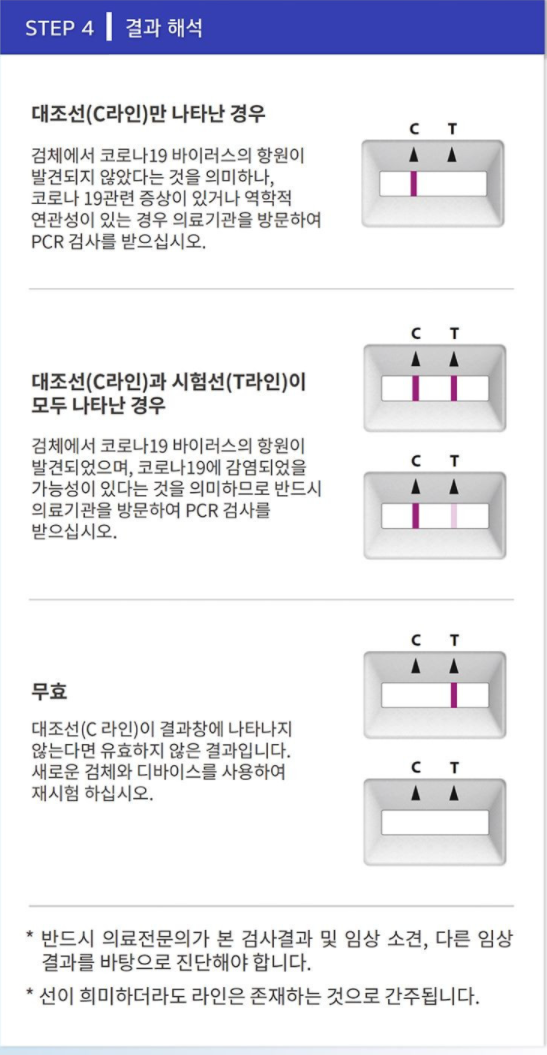 STEP 4 | 결과 해석

대조선(C라인)만 나타난 경우

검체에서 코로나19 바이러스의 항원이 발견되지 않았다는 것을 의미하나, 코로나 19관련 증상이 있거나 역학적 연관성이 있는 경우 의료기관을 방문하여 PCR 검사를 받으십시오.

C T

대조선(C라인)과 시험선(T라인)이 모두 나타난 경우

검체에서 코로나19 바이러스의 항원이 발견되었으며, 코로나19에 감염되었을 가능성이 있다는 것을 의미하므로 반드시 의료기관을 방문하여 PCR 검사를 받으십시오.

C T

C T

무효

대조선(C 라인)이 결과창에 나타나지 않는다면 유효하지 않은 결과입니다. 새로운 검체와 디바이스를 사용하여 재시험 하십시오.

C T

C T

* 반드시 의료전문의가 본 검사결과 및 임상 소견, 다른 임상 결과를 바탕으로 진단해야 합니다.

* 선이 희미하더라도 라인은 존재하는 것으로 간주됩니다.