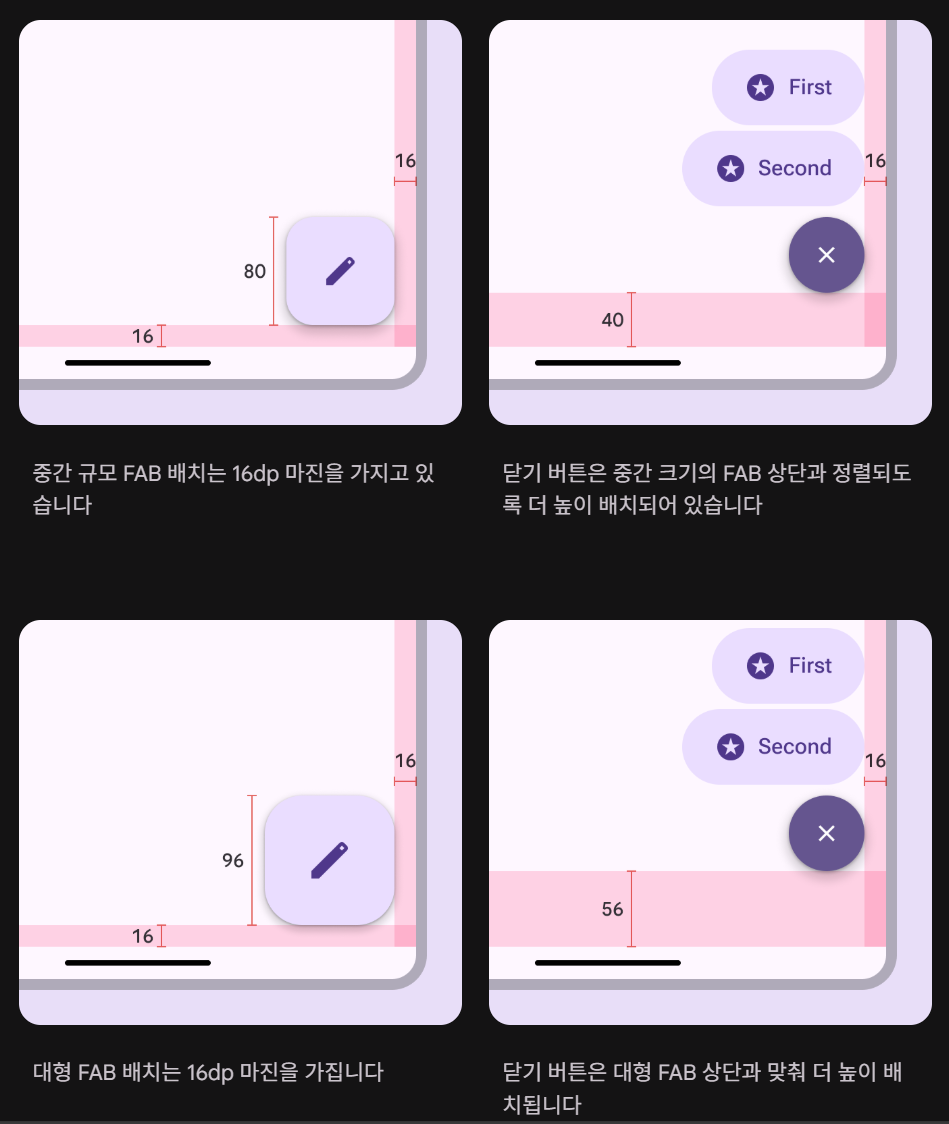 16

80

16

중간 규모 FAB 배치는 16dp 마진을 가지고 있습니다

First

Second

16

40

닫기 버튼은 중간 크기의 FAB 상단과 정렬되도록 더 높이 배치되어 있습니다

16

96

16

대형 FAB 배치는 16dp 마진을 가집니다

First

Second

16

56

닫기 버튼은 대형 FAB 상단과 맞춰 더 높이 배치됩니다