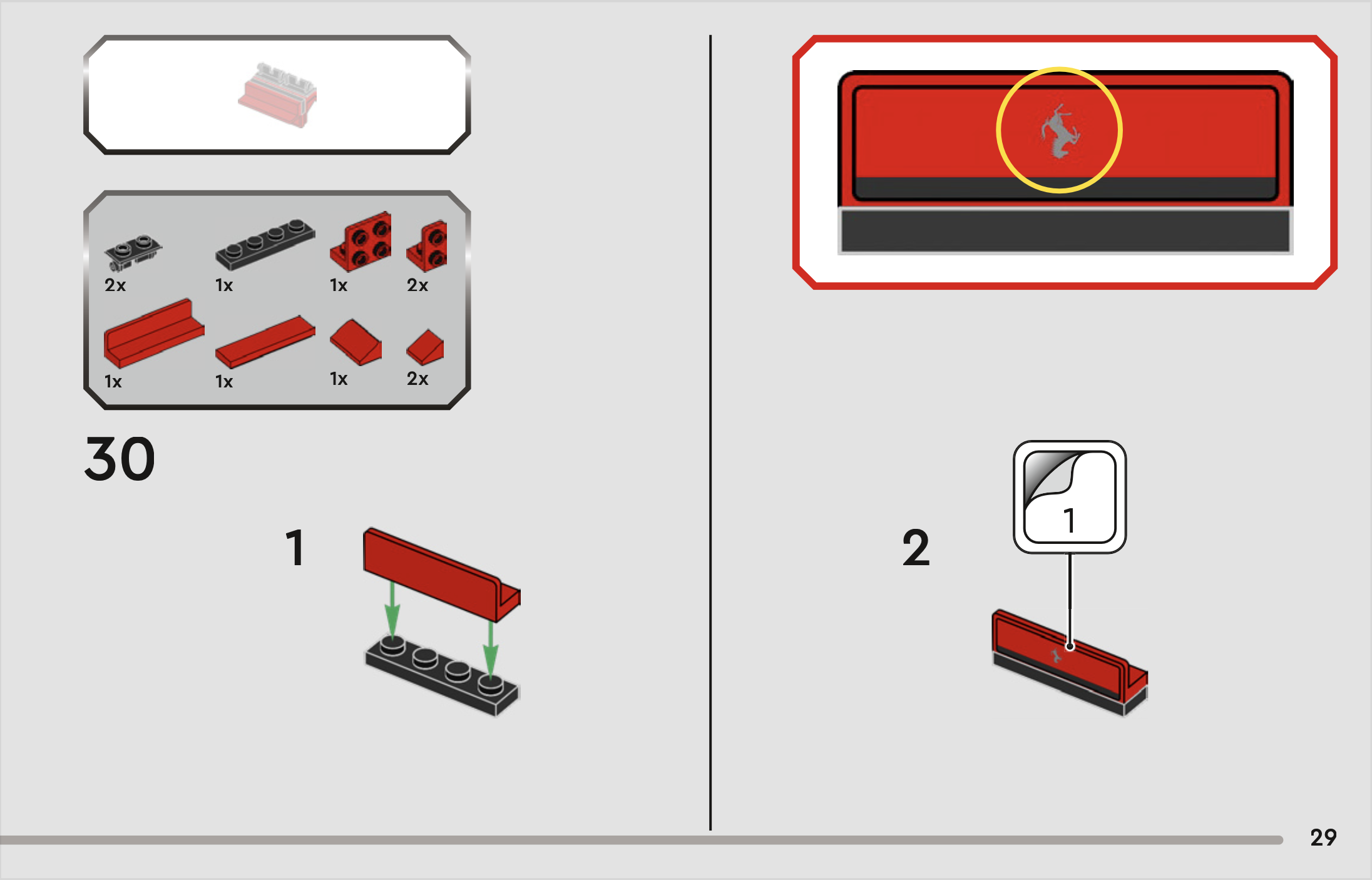 2x
1x
1x
2x
1x
1x
1x
2x

30

1

2

1

29