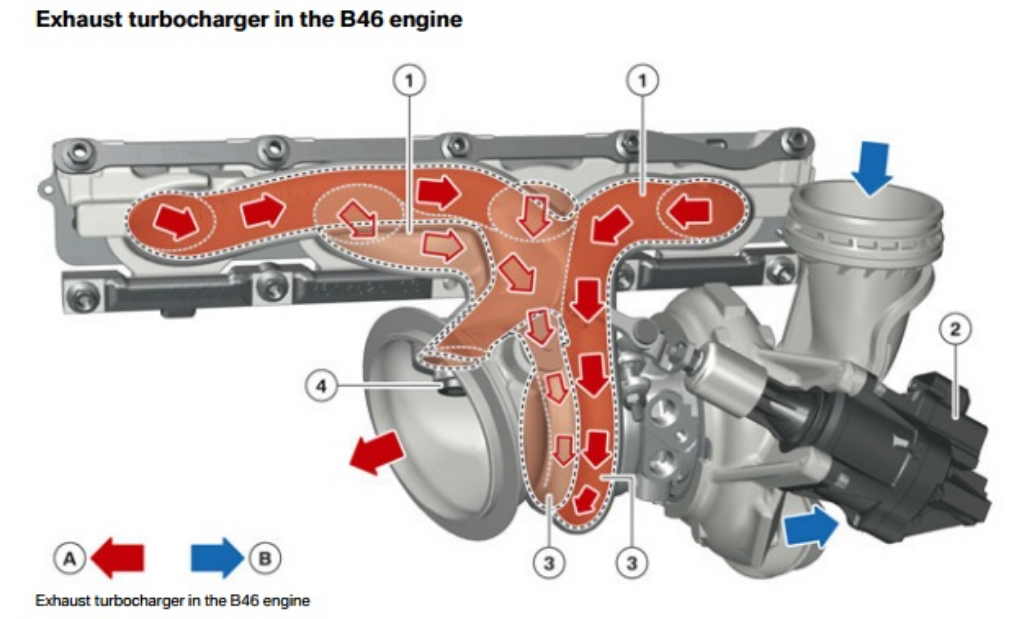 Exhaust turbocharger in the B46 engine

1
1
2
4
3
3
A
B

Exhaust turbocharger in the B46 engine