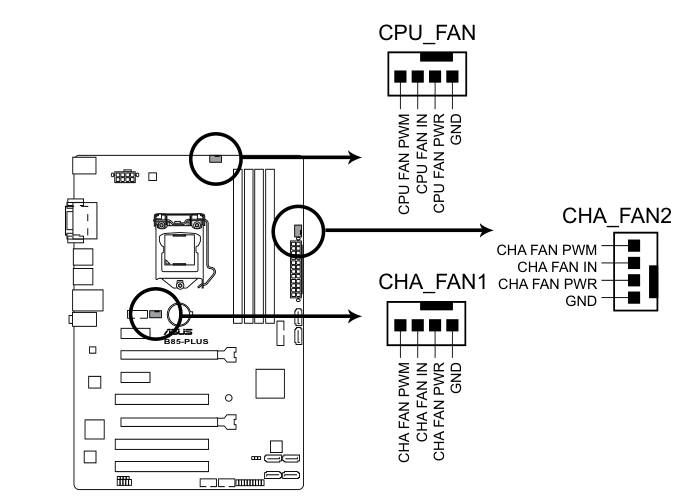 CPU_FAN

CPU FAN PWM
CPU FAN IN
CPU FAN PWR
GND

CHA_FAN2

CHA FAN PWM
CHA FAN IN
CHA FAN PWR
GND

CHA_FAN1

CHA FAN PWM
CHA FAN IN
CHA FAN PWR
GND

ASUS
B85-PLUS