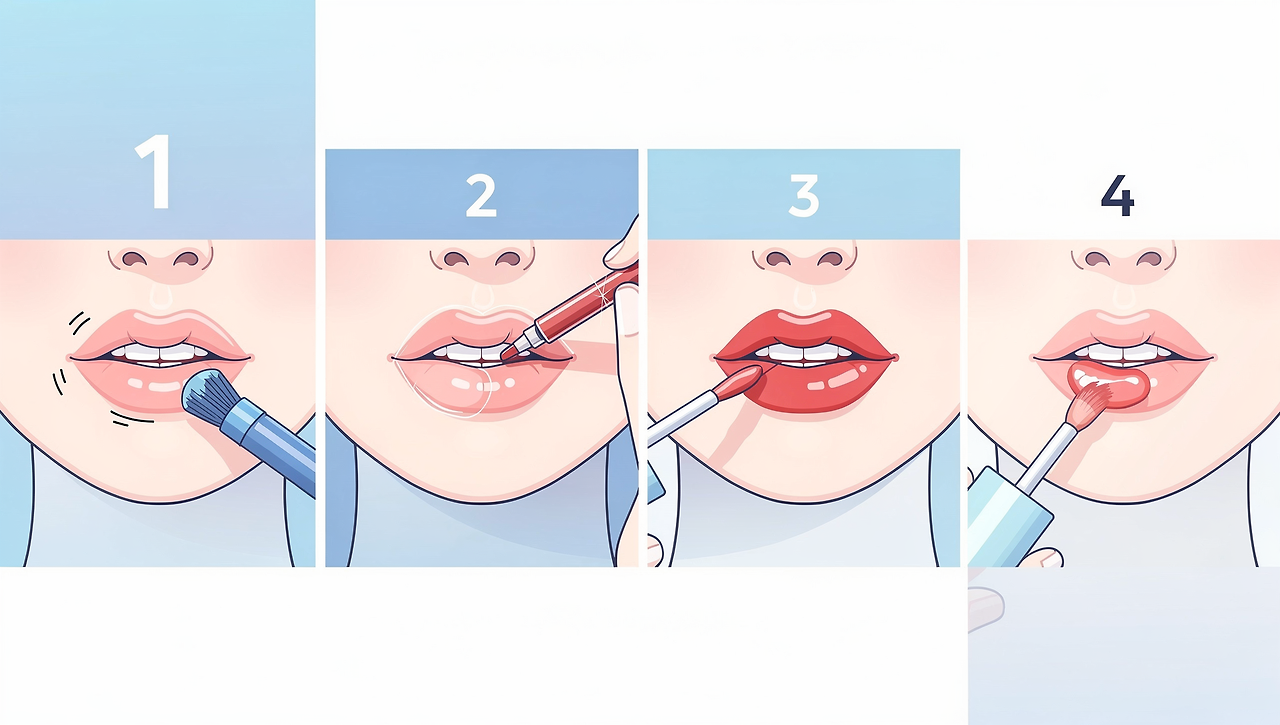 1

2

3

4