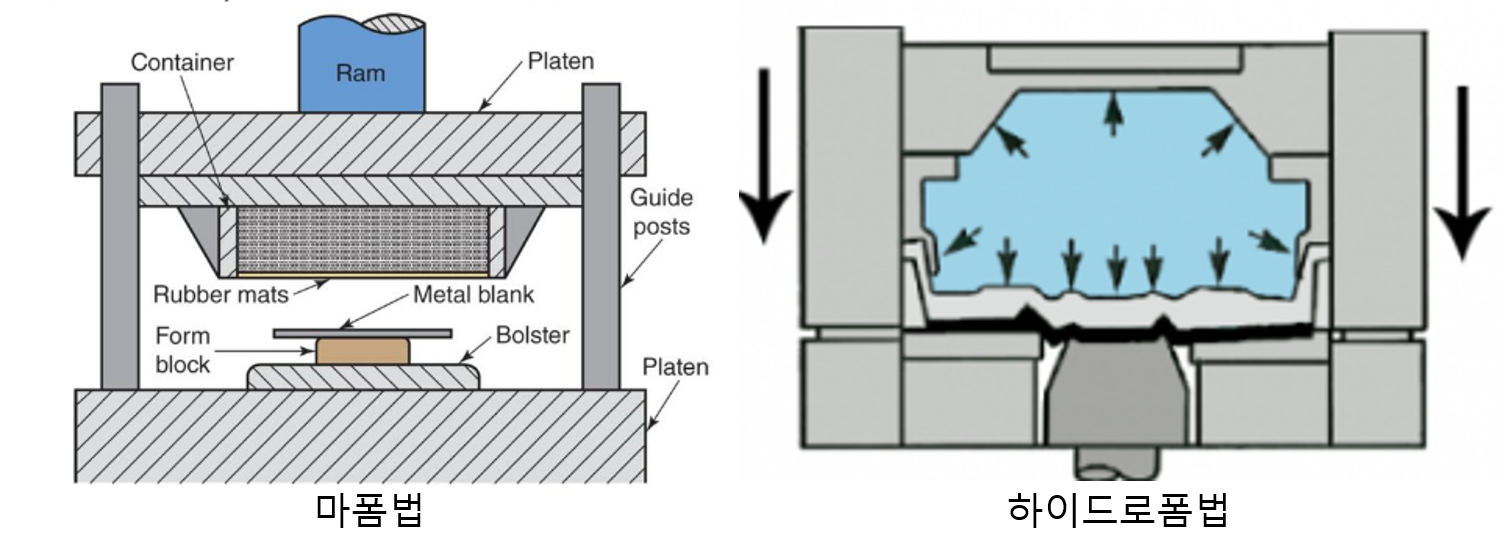 Container
Ram
Platen
Guide posts
Rubber mats
Metal blank
Form block
Bolster
Platen
마폼법
하이드로폼법