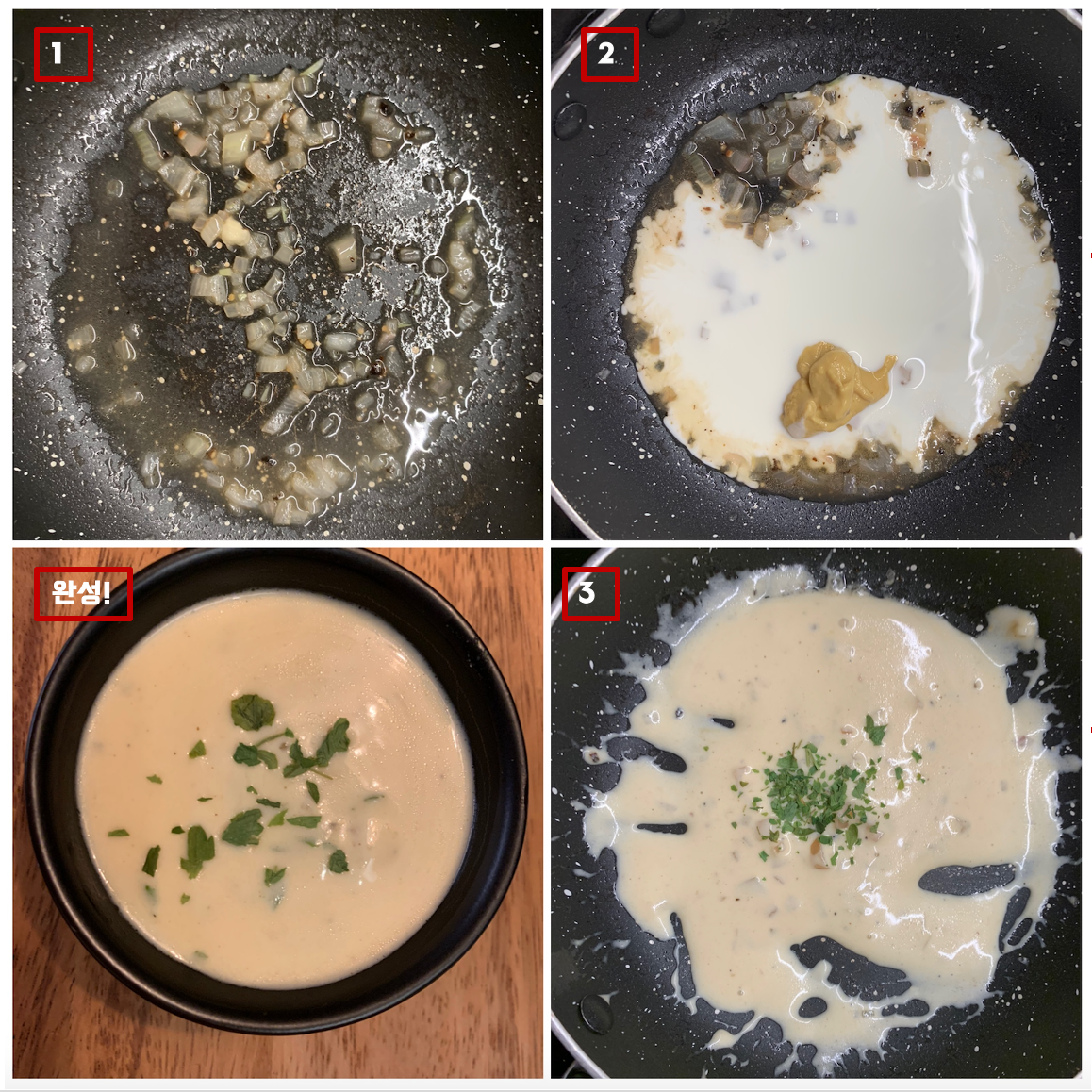 1

2

완성!

3