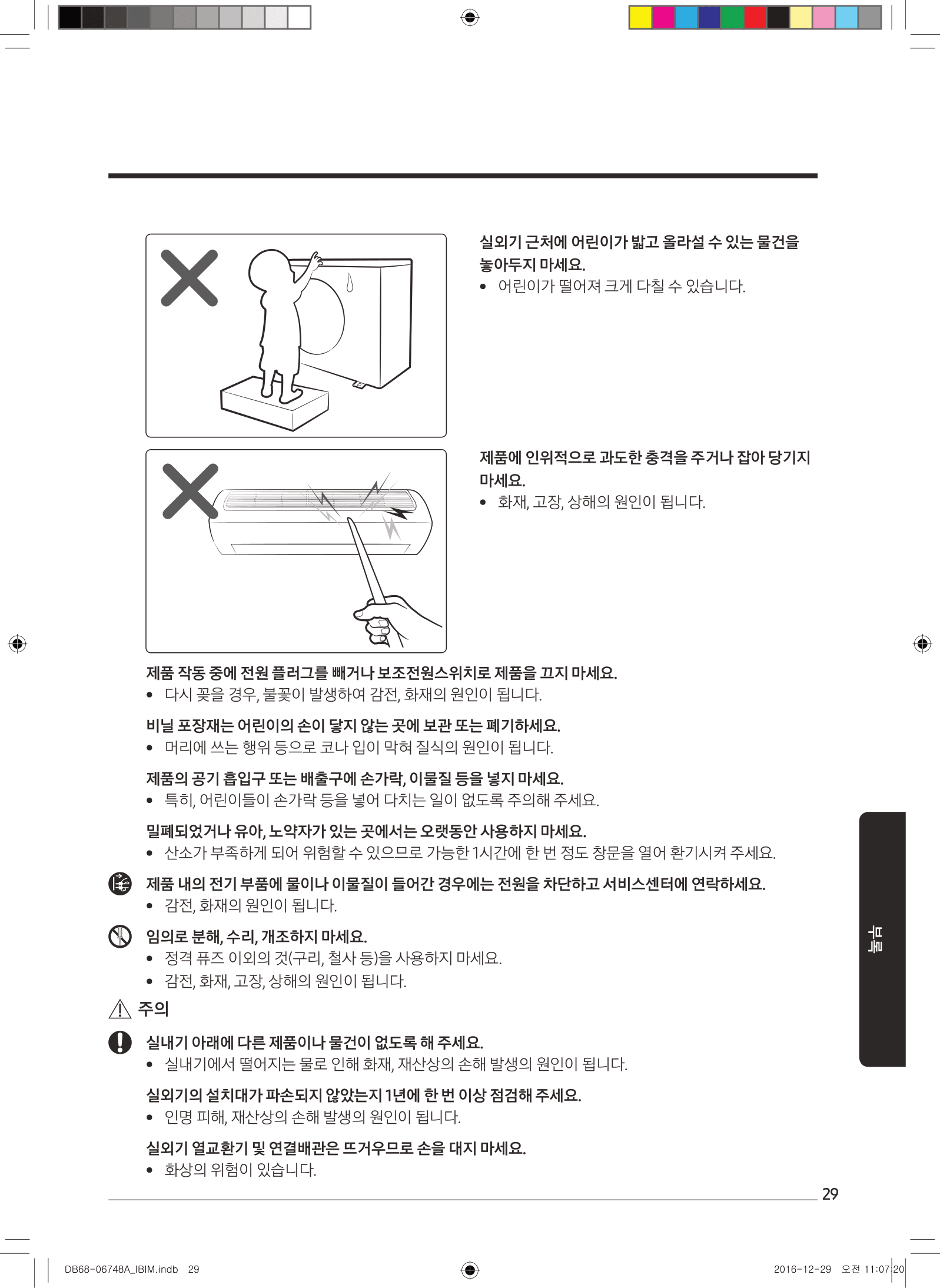 실외기 근처에 어린이가 밟고 올라설 수 있는 물건을 놓아두지 마세요.
• 어린이가 떨어져 크게 다칠 수 있습니다.

제품에 인위적으로 과도한 충격을 주거나 잡아 당기지 마세요.
• 화재, 고장, 상해의 원인이 됩니다.

제품 작동 중에 전원 플러그를 빼거나 보조전원스위치로 제품을 끄지 마세요.
• 다시 꽂을 경우, 불꽃이 발생하여 감전, 화재의 원인이 됩니다.

비닐 포장재는 어린이의 손이 닿지 않는 곳에 보관 또는 폐기하세요.
• 머리에 쓰는 행위 등으로 코나 입이 막혀 질식의 원인이 됩니다.

제품의 공기 흡입구 또는 배출구에 손가락, 이물질 등을 넣지 마세요.
• 특히, 어린이들이 손가락 등을 넣어 다치는 일이 없도록 주의해 주세요.

밀폐되었거나 유아, 노약자가 있는 곳에서는 오랫동안 사용하지 마세요.
• 산소가 부족하게 되어 위험할 수 있으므로 가능한 1시간에 한 번 정도 창문을 열어 환기시켜 주세요.

제품 내의 전기 부품에 물이나 이물질이 들어간 경우에는 전원을 차단하고 서비스센터에 연락하세요.
• 감전, 화재의 원인이 됩니다.

임의로 분해, 수리, 개조하지 마세요.
• 정격 퓨즈 이외의 것(구리, 철사 등)을 사용하지 마세요.
• 감전, 화재, 고장, 상해의 원인이 됩니다.

주의

실내기 아래에 다른 제품이나 물건이 없도록 해 주세요.
• 실내기에서 떨어지는 물로 인해 화재, 재산상의 손해 발생의 원인이 됩니다.

실외기의 설치대가 파손되지 않았는지 1년에 한 번 이상 점검해 주세요.
• 인명 피해, 재산상의 손해 발생의 원인이 됩니다.

실외기 열교환기 및 연결배관은 뜨거우므로 손을 대지 마세요.
• 화상의 위험이 있습니다.

부록

29

DB68-06748A_IBIM.indb 29

2016-12-29 오전 11:07:20