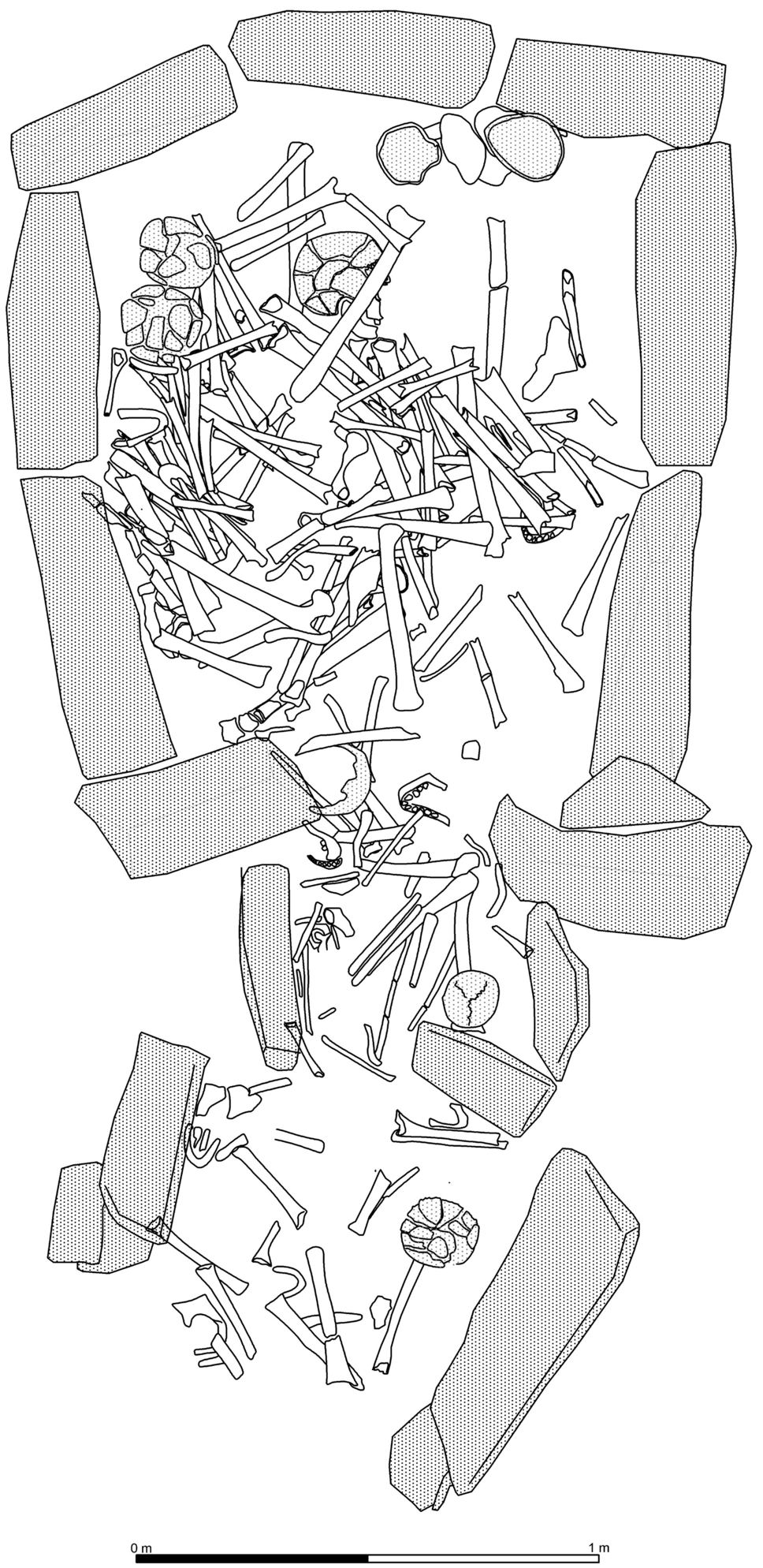 0 m
1 m