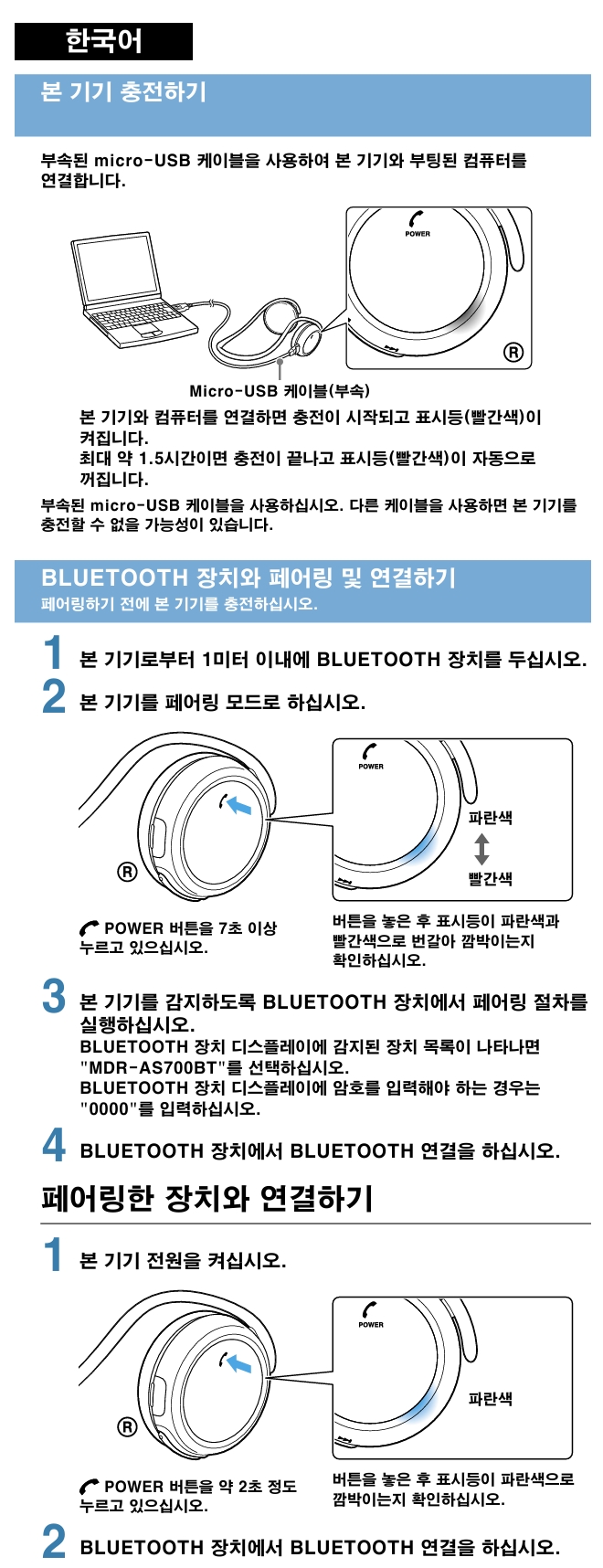 한국어

본 기기 충전하기

부속된 micro-USB 케이블을 사용하여 본 기기와 부팅된 컴퓨터를 연결합니다.

POWER

R

Micro-USB 케이블(부속)

본 기기와 컴퓨터를 연결하면 충전이 시작되고 표시등(빨간색)이 켜집니다.
최대 약 1.5시간이면 충전이 끝나고 표시등(빨간색)이 자동으로 꺼집니다.

부속된 micro-USB 케이블을 사용하십시오. 다른 케이블을 사용하면 본 기기를 충전할 수 없을 가능성이 있습니다.

BLUETOOTH 장치와 페어링 및 연결하기
페어링하기 전에 본 기기를 충전하십시오.

1 본 기기로부터 1미터 이내에 BLUETOOTH 장치를 두십시오.

2 본 기기를 페어링 모드로 하십시오.

R

POWER

파란색

빨간색

POWER 버튼을 7초 이상 누르고 있으십시오.

버튼을 놓은 후 표시등이 파란색과 빨간색으로 번갈아 깜박이는지 확인하십시오.

3 본 기기를 감지하도록 BLUETOOTH 장치에서 페어링 절차를 실행하십시오.
BLUETOOTH 장치 디스플레이에 감지된 장치 목록이 나타나면 "MDR-AS700BT"를 선택하십시오.
BLUETOOTH 장치 디스플레이에 암호를 입력해야 하는 경우는 "0000"를 입력하십시오.

4 BLUETOOTH 장치에서 BLUETOOTH 연결을 하십시오.

페어링한 장치와 연결하기

1 본 기기 전원을 켜십시오.

R

POWER

파란색

POWER 버튼을 약 2초 정도 누르고 있으십시오.

버튼을 놓은 후 표시등이 파란색으로 깜박이는지 확인하십시오.

2 BLUETOOTH 장치에서 BLUETOOTH 연결을 하십시오.