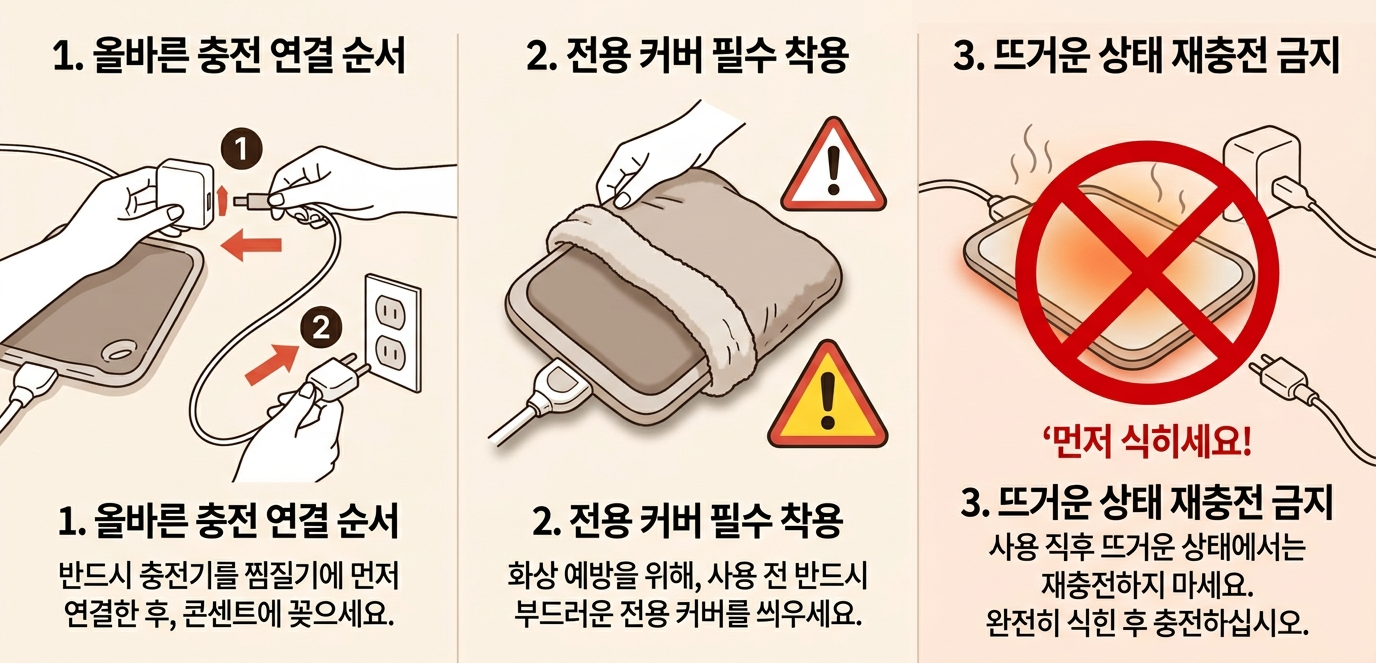 1. 올바른 충전 연결 순서

1

2

1. 올바른 충전 연결 순서

반드시 충전기를 찜질기에 먼저 연결한 후, 콘센트에 꽂으세요.

2. 전용 커버 필수 착용

2. 전용 커버 필수 착용

화상 예방을 위해, 사용 전 반드시 부드러운 전용 커버를 씌우세요.

3. 뜨거운 상태 재충전 금지

'먼저 식히세요!

3. 뜨거운 상태 재충전 금지

사용 직후 뜨거운 상태에서는 재충전하지 마세요. 완전히 식힌 후 충전하십시오.