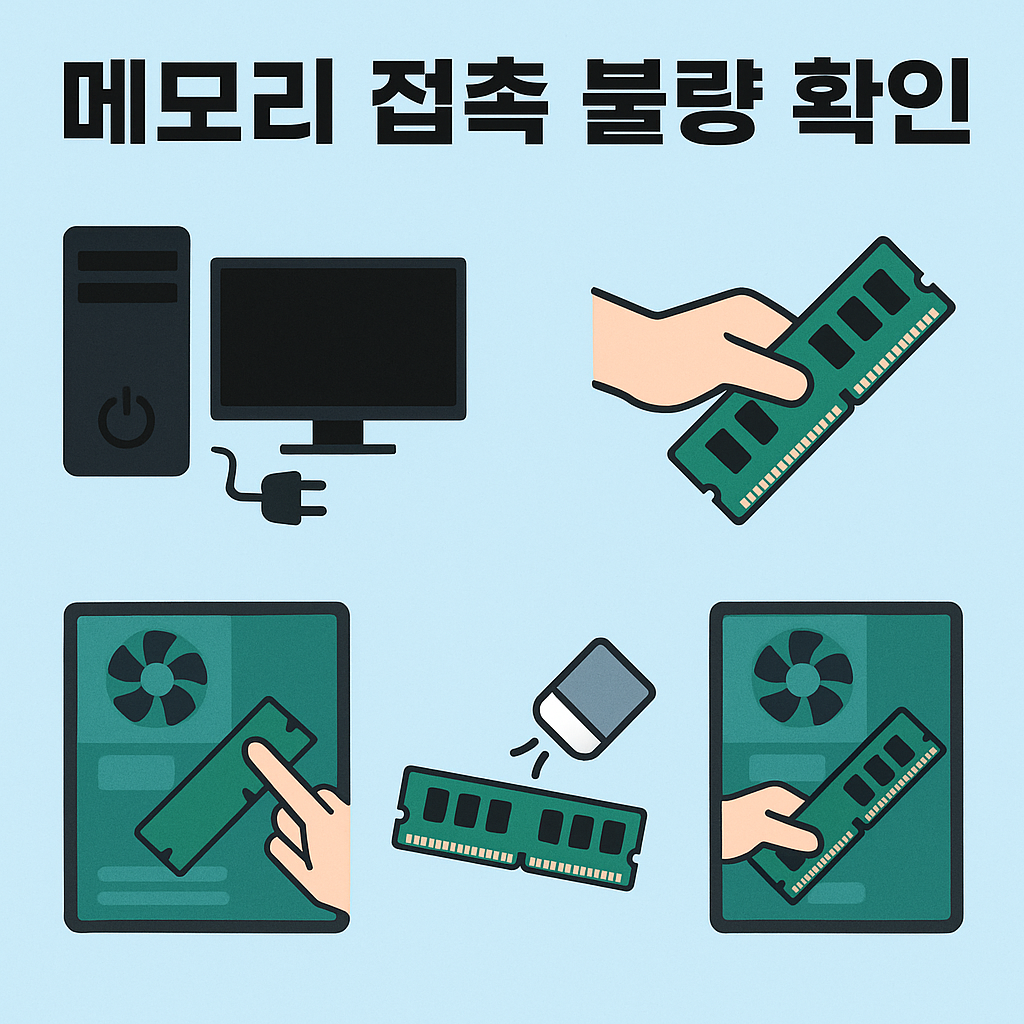 메모리 접촉 불량 확인