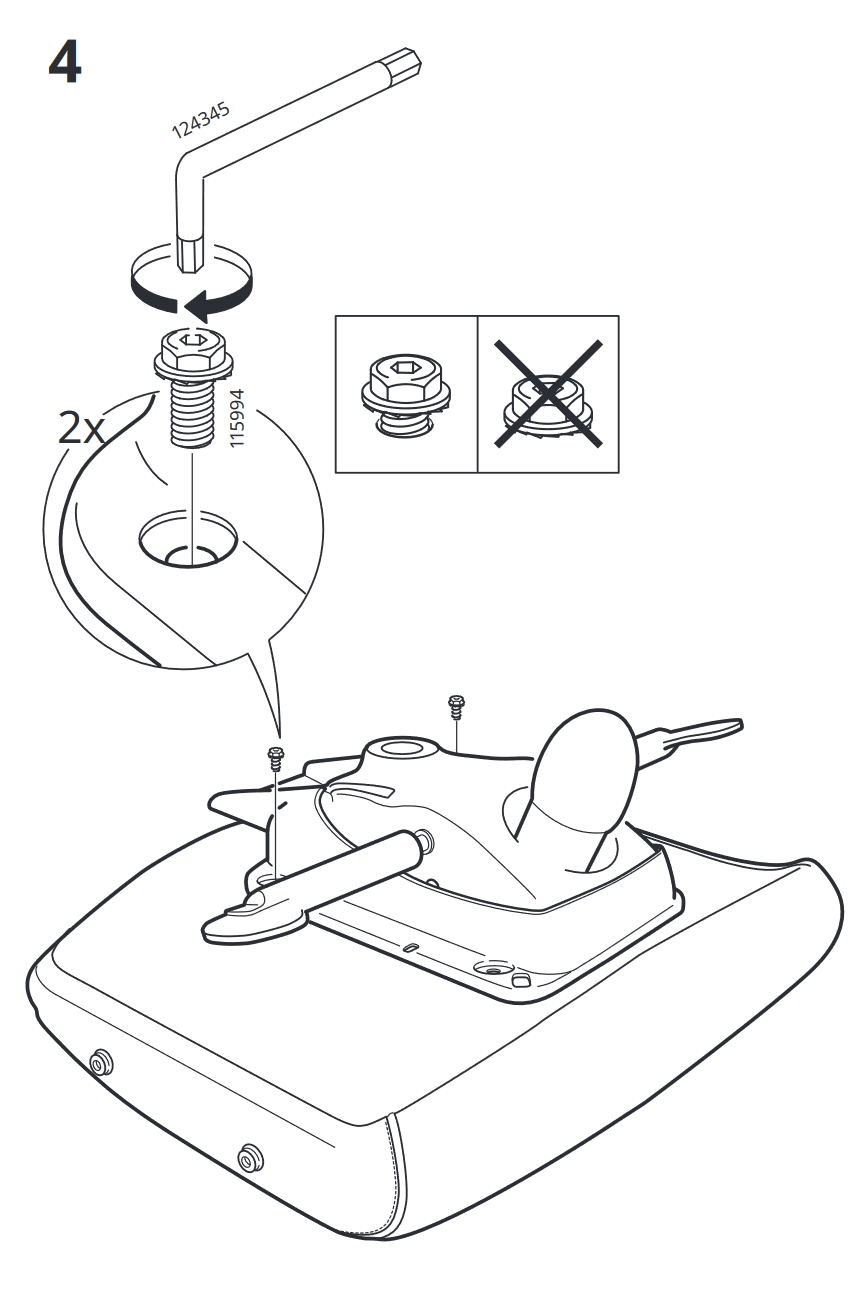 4

124345

2x

115994