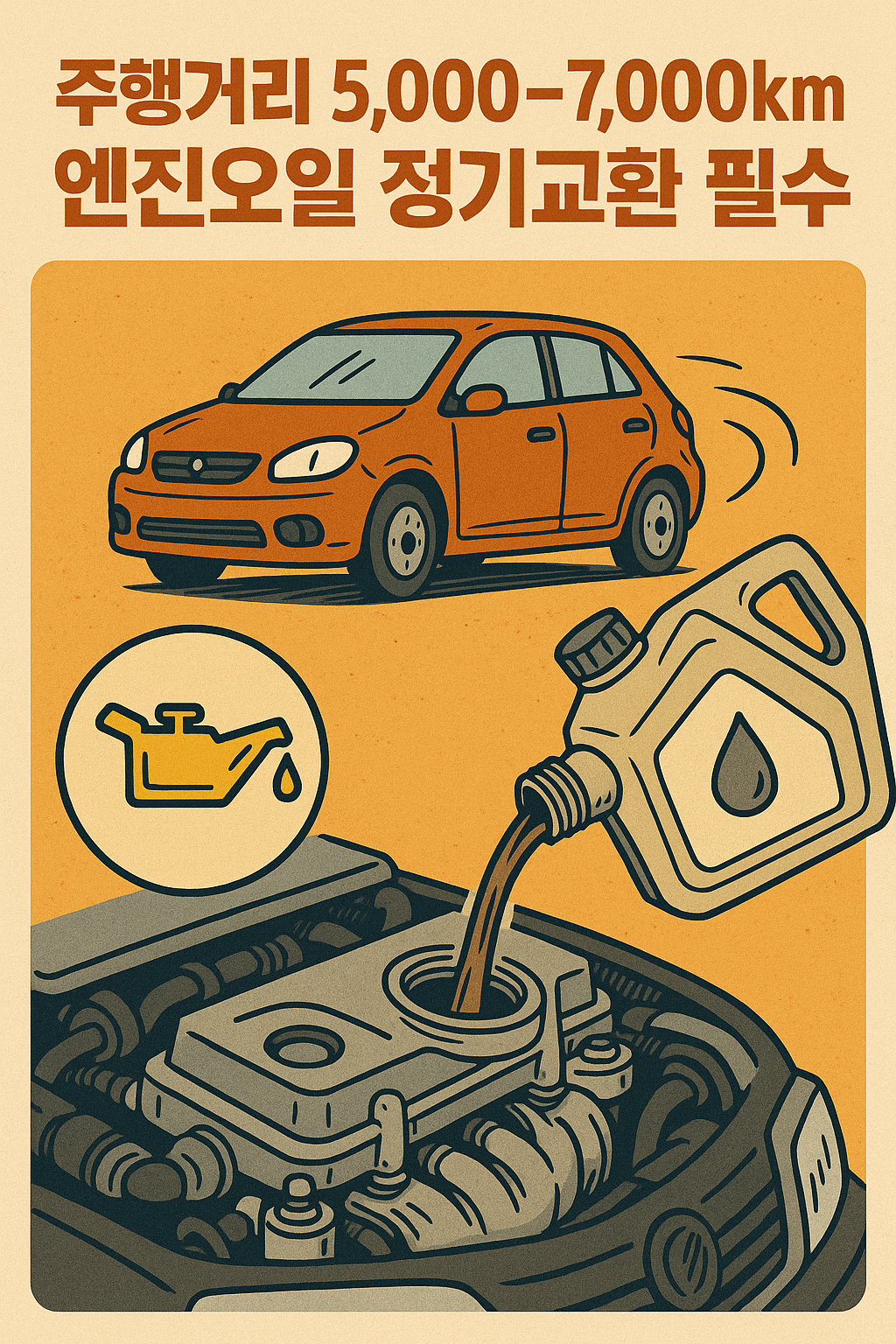 주행거리 5,000–7,000km
엔진오일 정기교환 필수