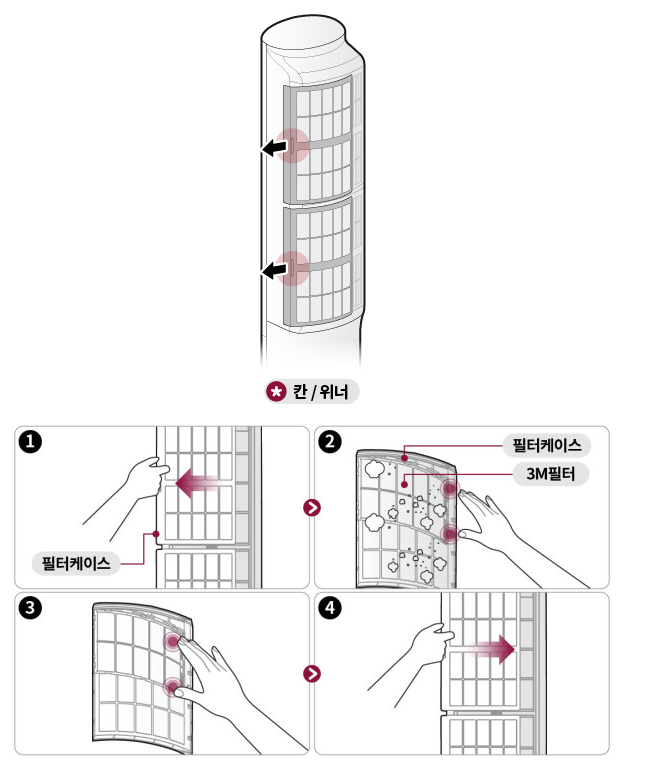 칸 / 위너

1

필터케이스

2

필터케이스

3M필터

3

4