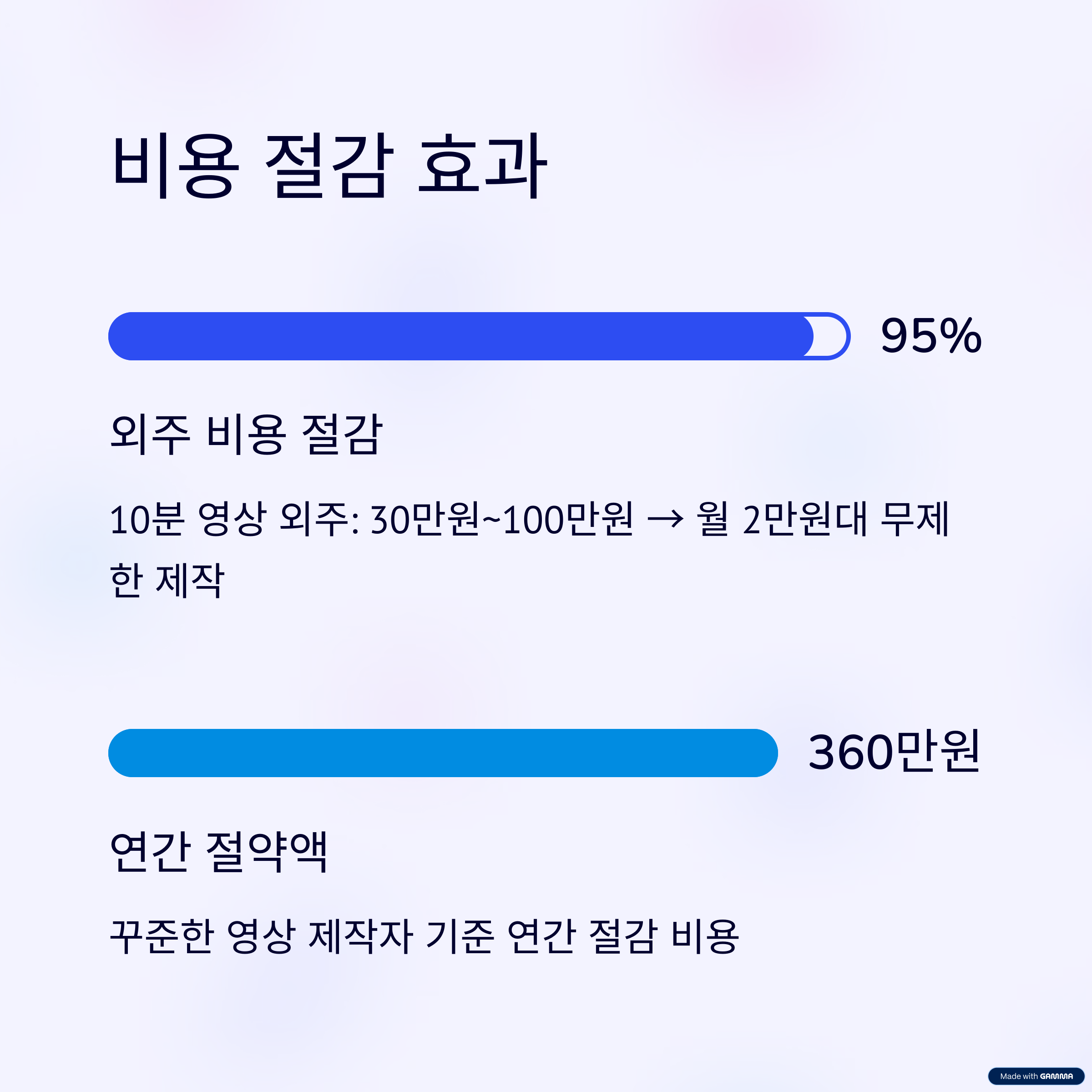 비용 절감 효과

95%

외주 비용 절감

10분 영상 외주: 30만원~100만원 → 월 2만원대 무제한 제작

360만원

연간 절약액

꾸준한 영상 제작자 기준 연간 절감 비용

Made with GAMMA