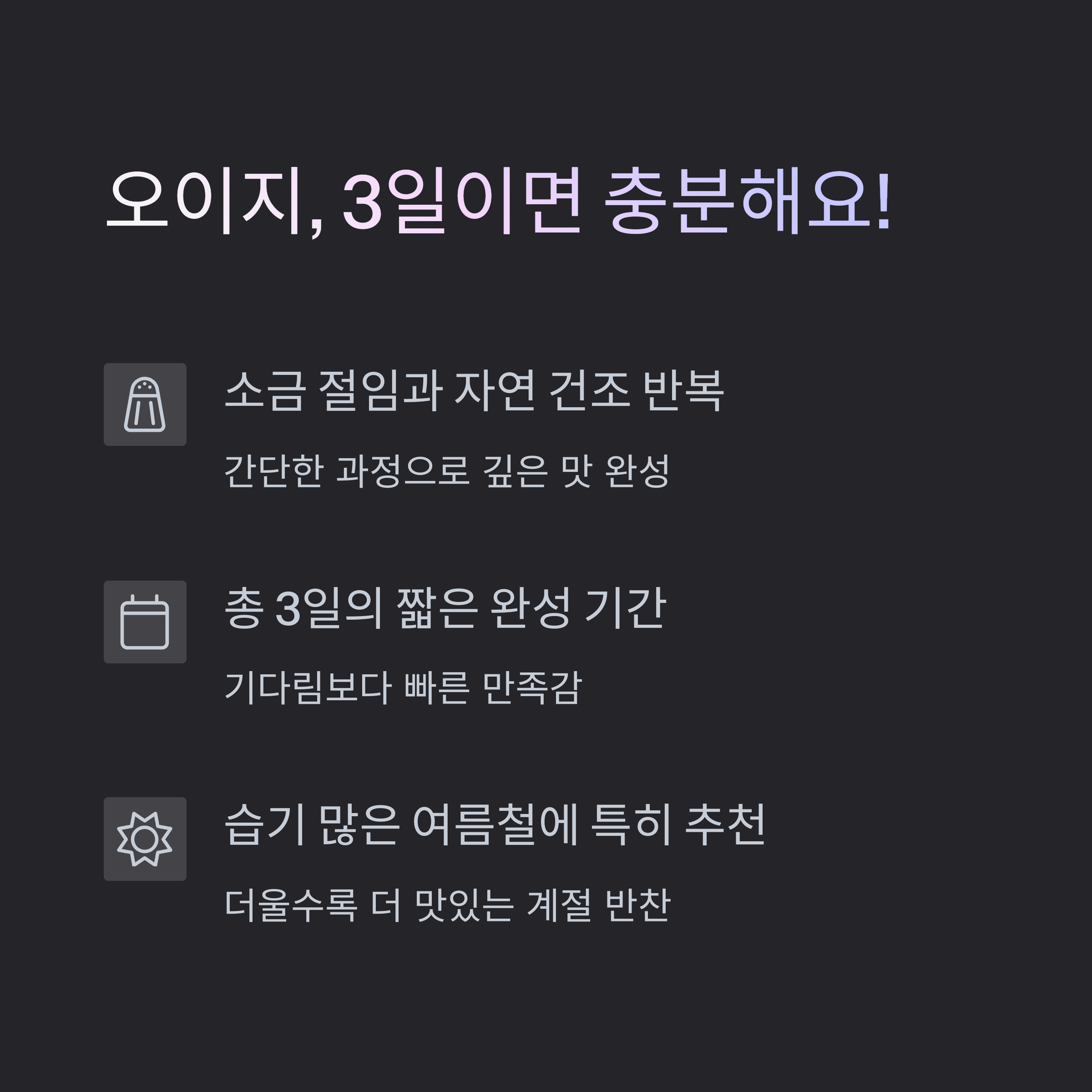 오이지, 3일이면 충분해요!

소금 절임과 자연 건조 반복

간단한 과정으로 깊은 맛 완성

총 3일의 짧은 완성 기간

기다림보다 빠른 만족감

습기 많은 여름철에 특히 추천

더울수록 더 맛있는 계절 반찬