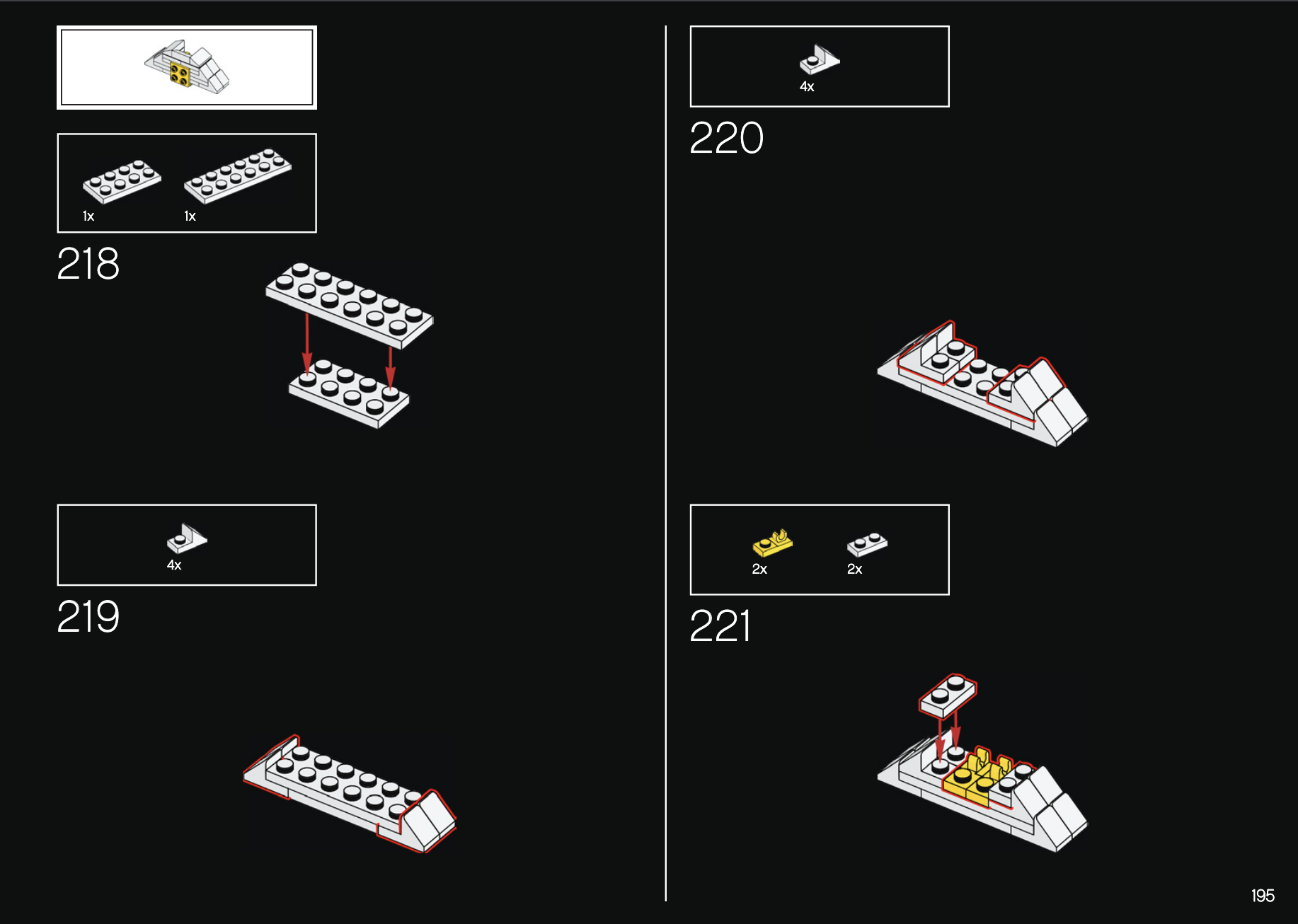 1x 1x

218

4x

219

4x

220

2x 2x

221

195