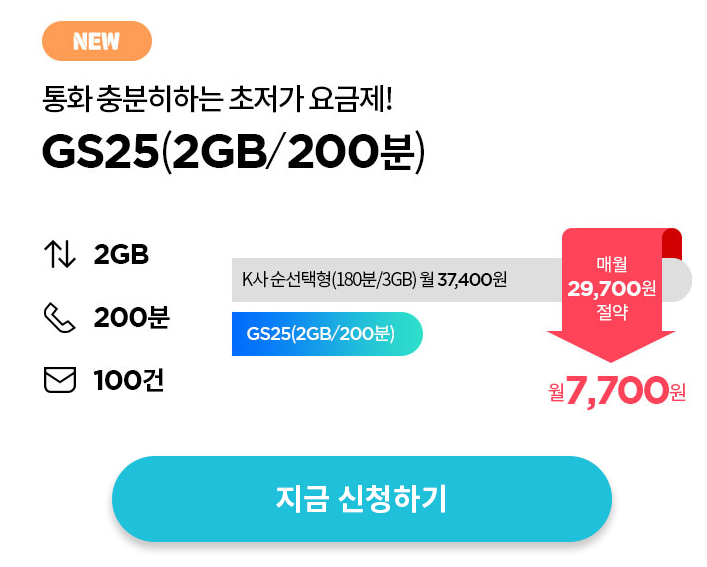 NEW

통화 충분히하는 초저가 요금제!

GS25(2GB/200분)

2GB

200분

100건

K사 순선택형(180분/3GB) 월 37,400원

GS25(2GB/200분)

매월
29,700원
절약

월7,700원

지금 신청하기