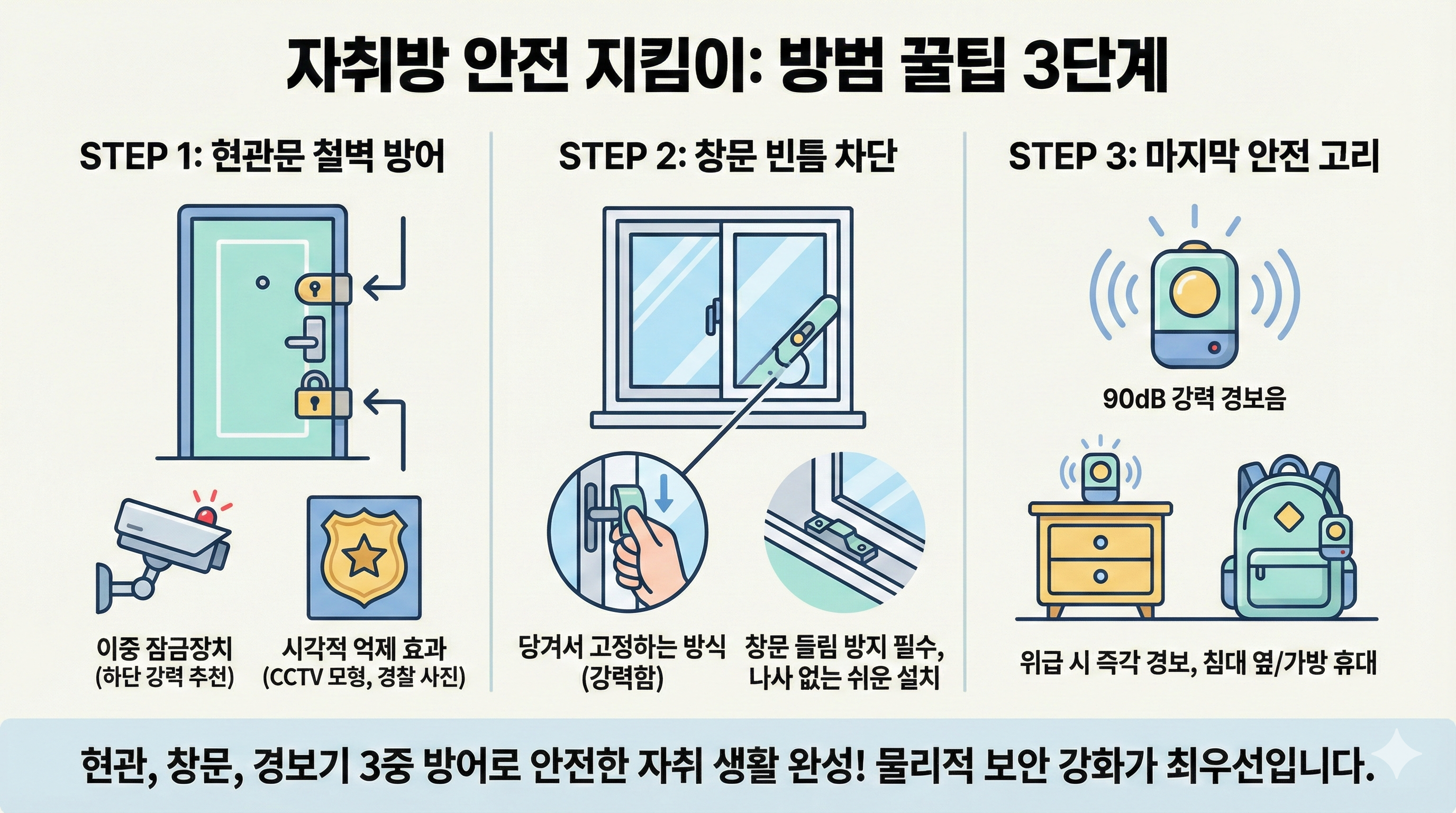 자취방 안전 지킴이: 방범 꿀팁 3단계

STEP 1: 현관문 철벽 방어

이중 잠금장치 (하단 강력 추천)

시각적 억제 효과 (CCTV 모형, 경찰 사진)

STEP 2: 창문 빈틈 차단

당겨서 고정하는 방식 (강력함)

창문 들림 방지 필수, 나사 없는 쉬운 설치

STEP 3: 마지막 안전 고리

90dB 강력 경보음

위급 시 즉각 경보, 침대 옆/가방 휴대

현관, 창문, 경보기 3중 방어로 안전한 자취 생활 완성! 물리적 보안 강화가 최우선입니다.