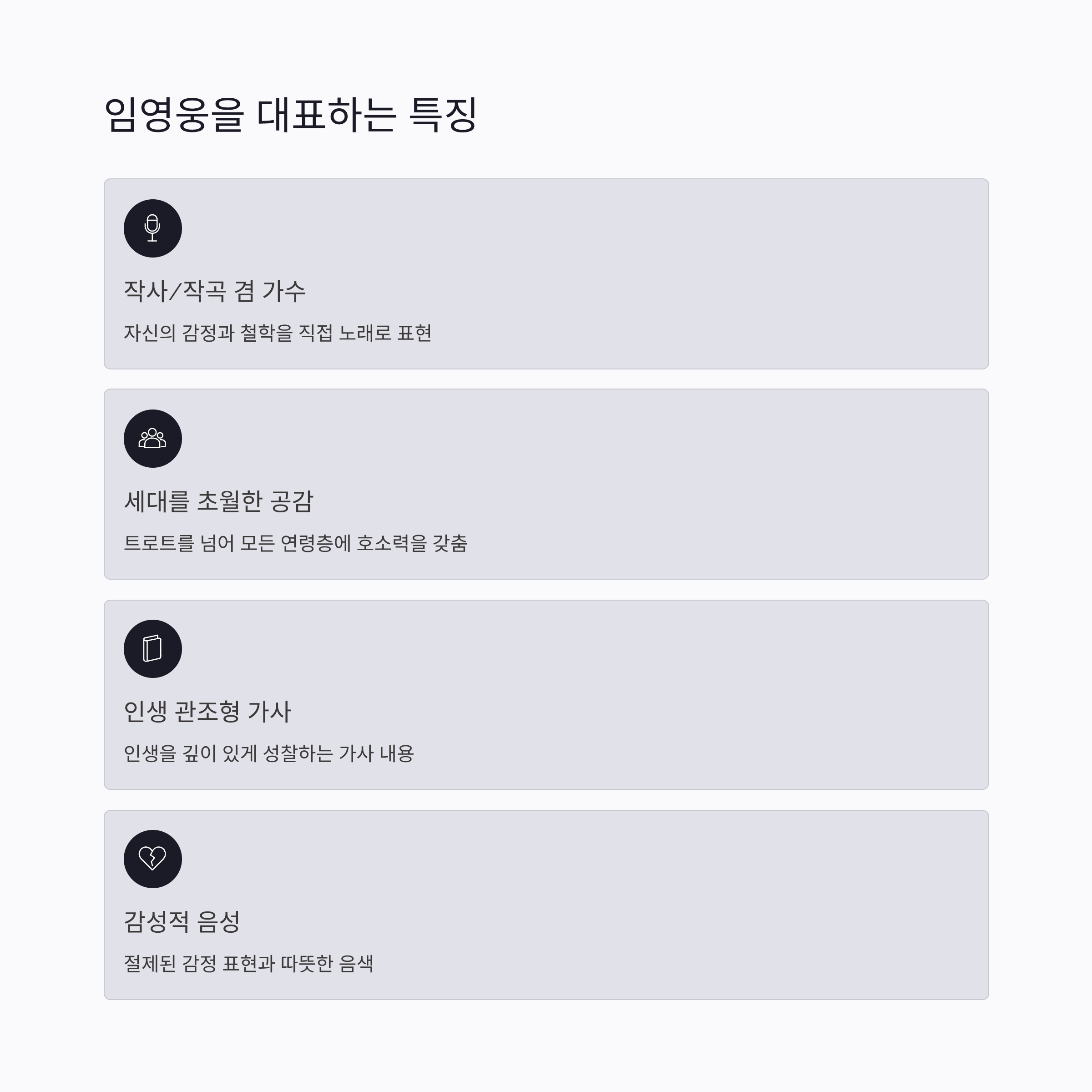 임영웅을 대표하는 특징

작사/작곡 겸 가수

자신의 감정과 철학을 직접 노래로 표현

세대를 초월한 공감

트로트를 넘어 모든 연령층에 호소력을 갖춤

인생 관조형 가사

인생을 깊이 있게 성찰하는 가사 내용

감성적 음성

절제된 감정 표현과 따뜻한 음색