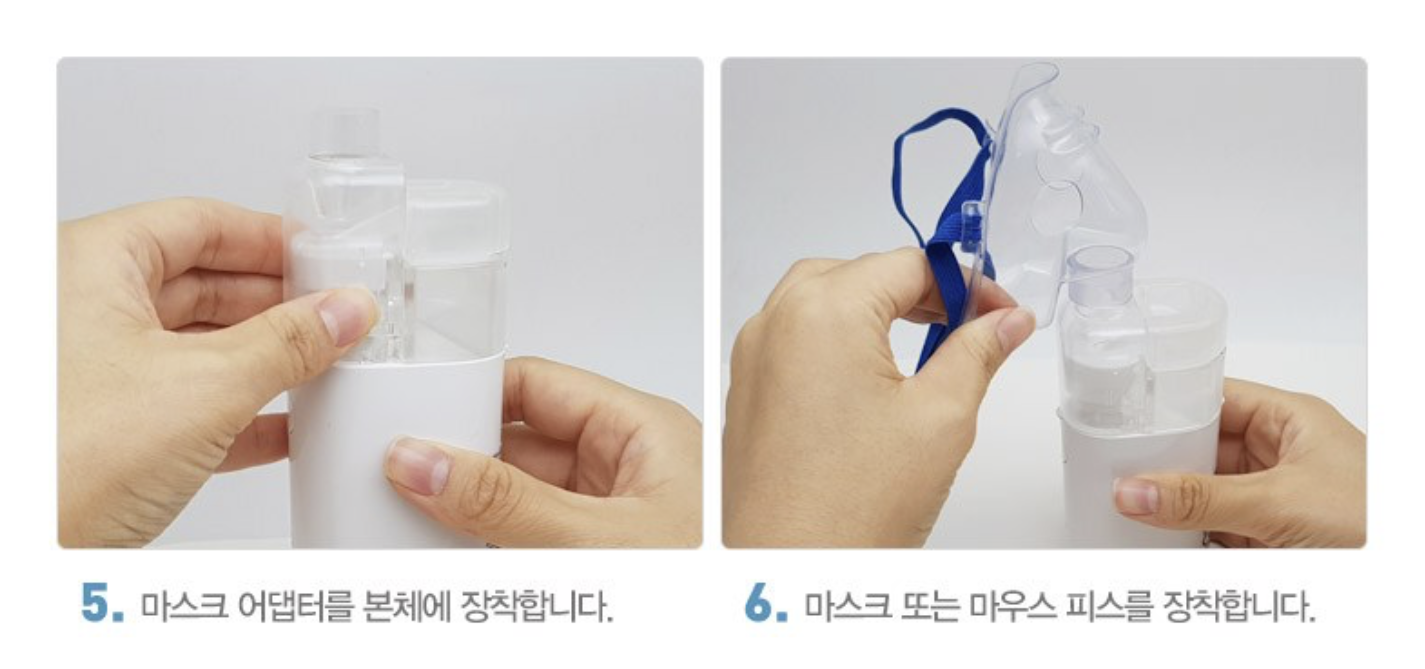 5. 마스크 어댑터를 본체에 장착합니다.

6. 마스크 또는 마우스 피스를 장착합니다.