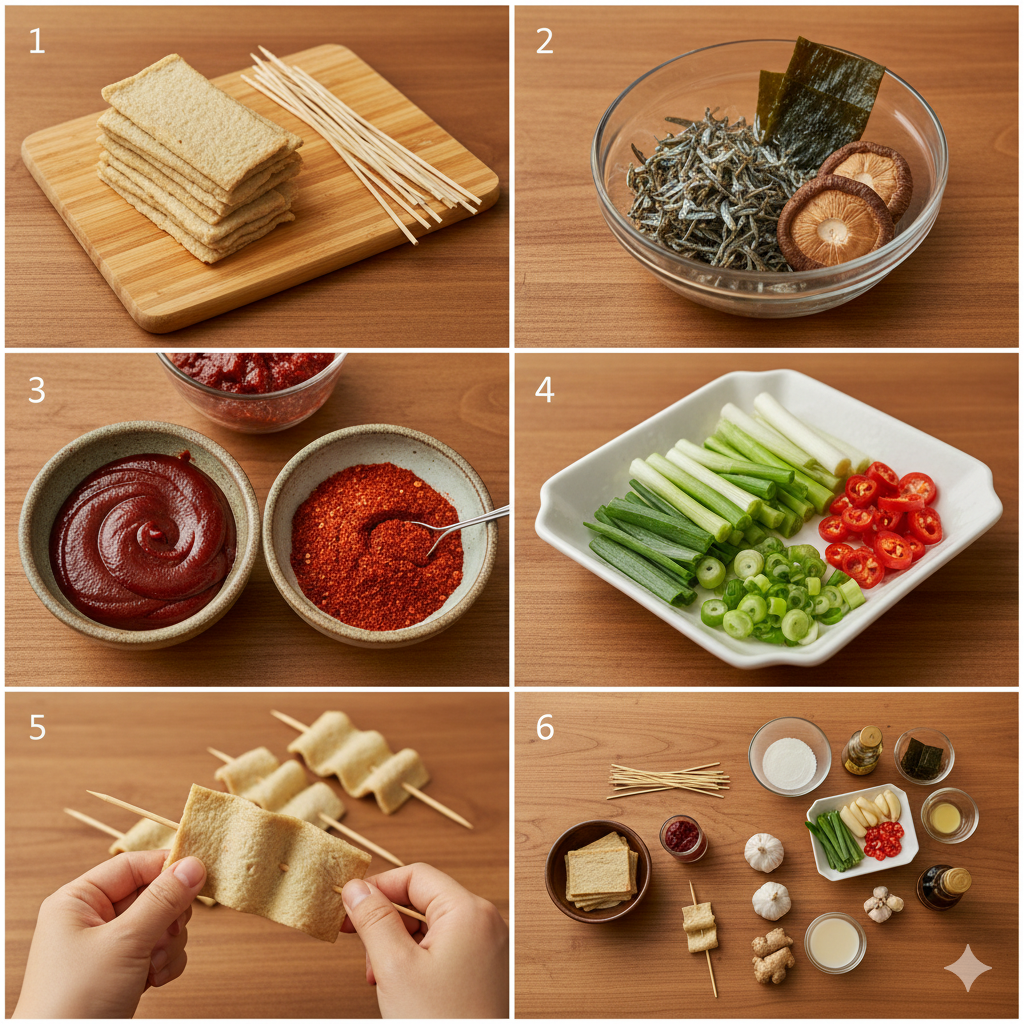 1

2

3

4

5

6