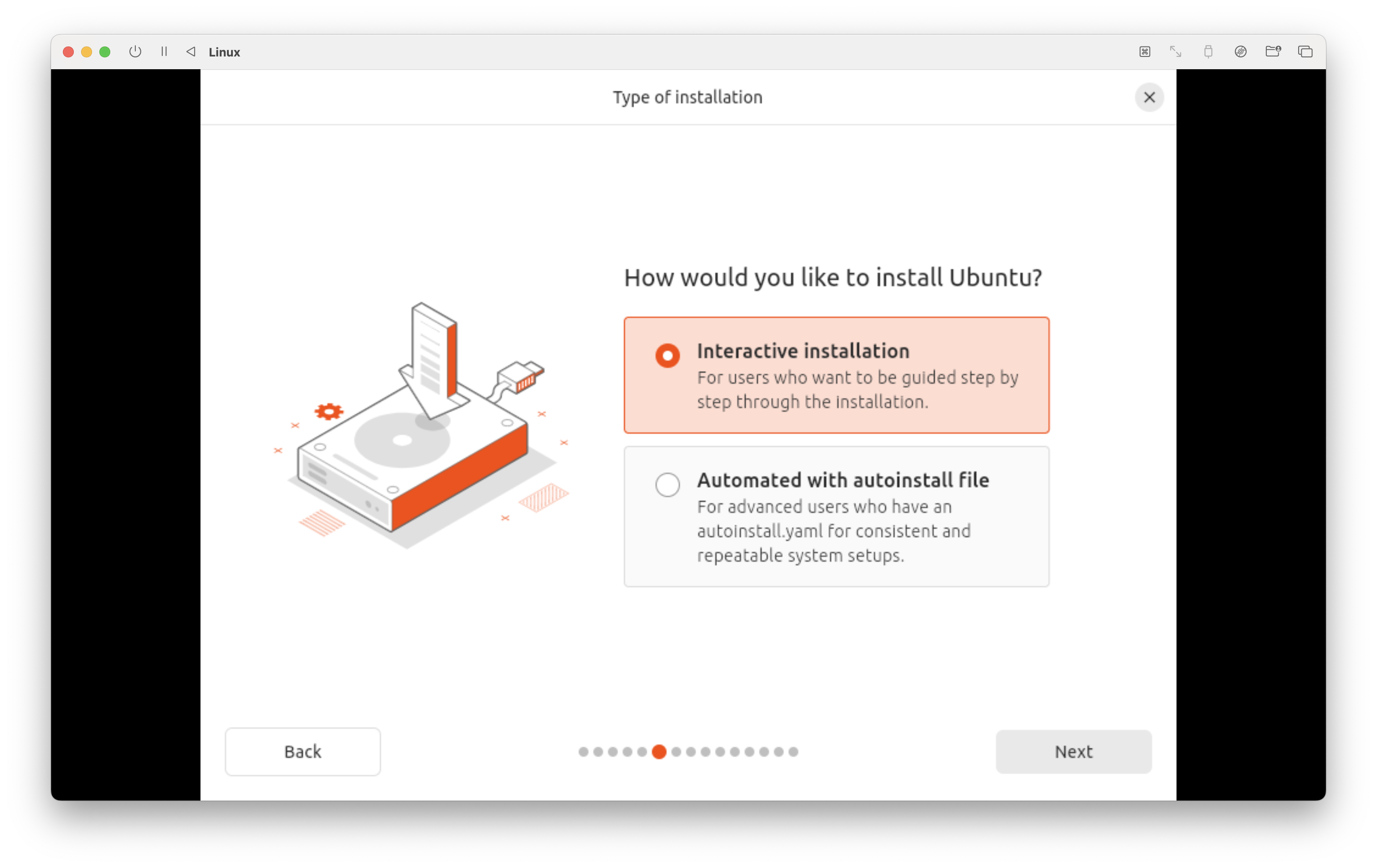 Linux

Type of installation

How would you like to install Ubuntu?

Interactive installation
For users who want to be guided step by step through the installation.

Automated with autoinstall file
For advanced users who have an autoinstall.yaml for consistent and repeatable system setups.

Back

Next