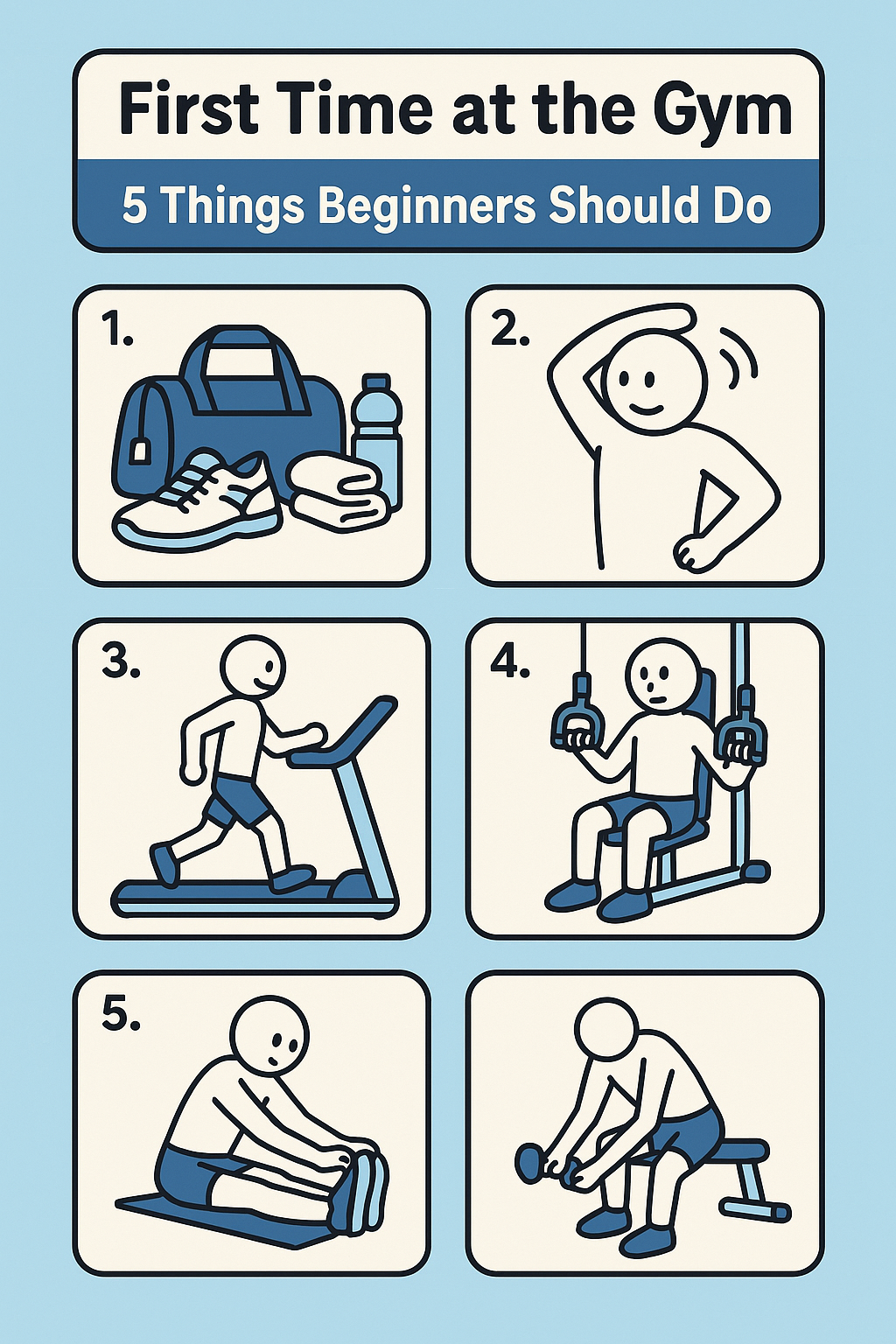 First Time at the Gym

5 Things Beginners Should Do

1.

2.

3.

4.

5.