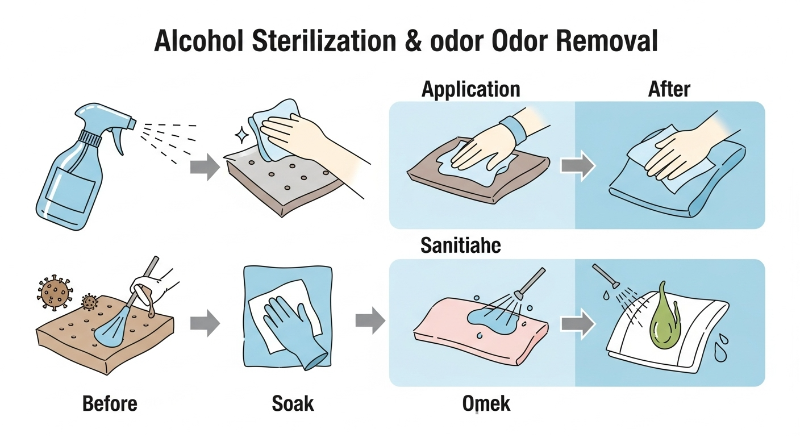 Alcohol Sterilization & odor Odor Removal

Application

After

Sanitiahe

Before

Soak

Omek