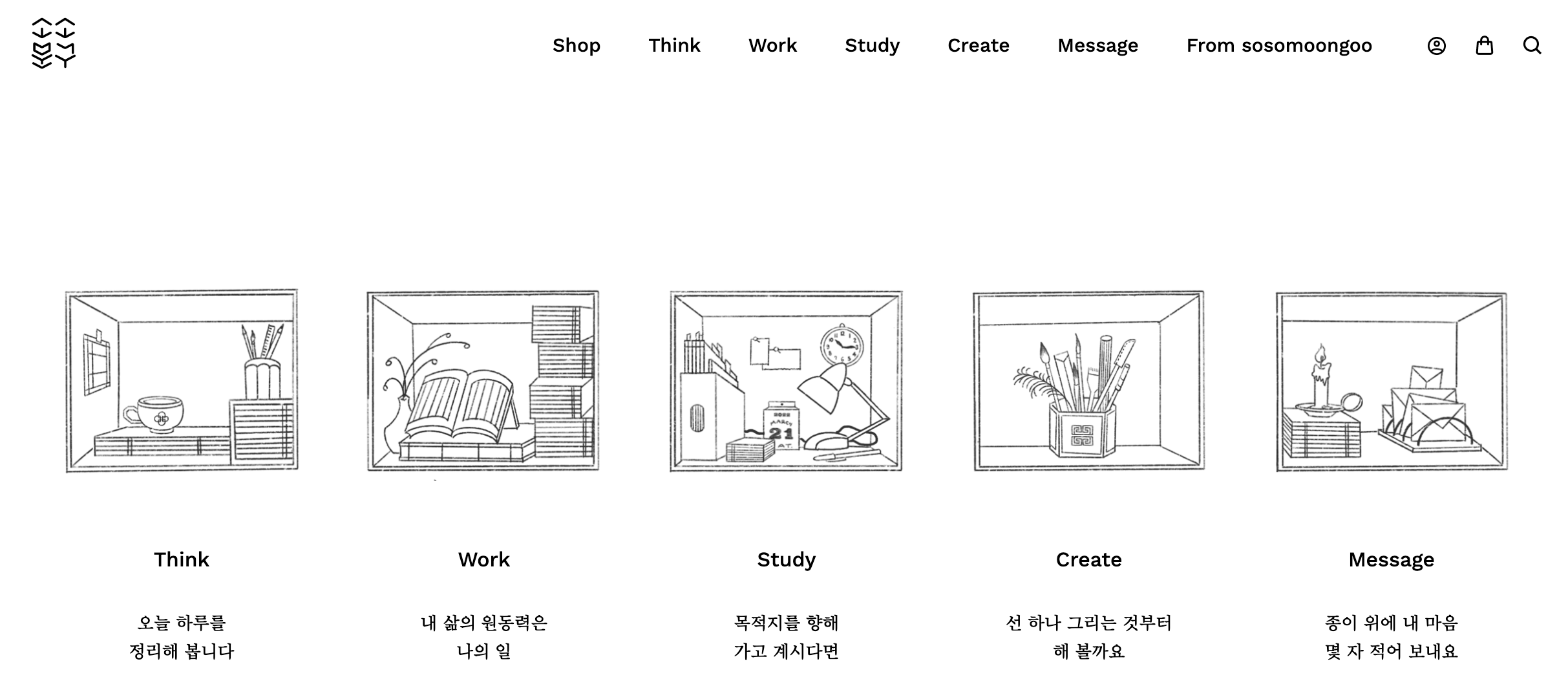 Shop Think Work Study Create Message From sosomoongoo

2022
MARCH
21
SAT

Think

오늘 하루를
정리해 봅니다

Work

내 삶의 원동력은
나의 일

Study

목적지를 향해
가고 계시다면

Create

선 하나 그리는 것부터
해 볼까요

Message

종이 위에 내 마음
몇 자 적어 보내요