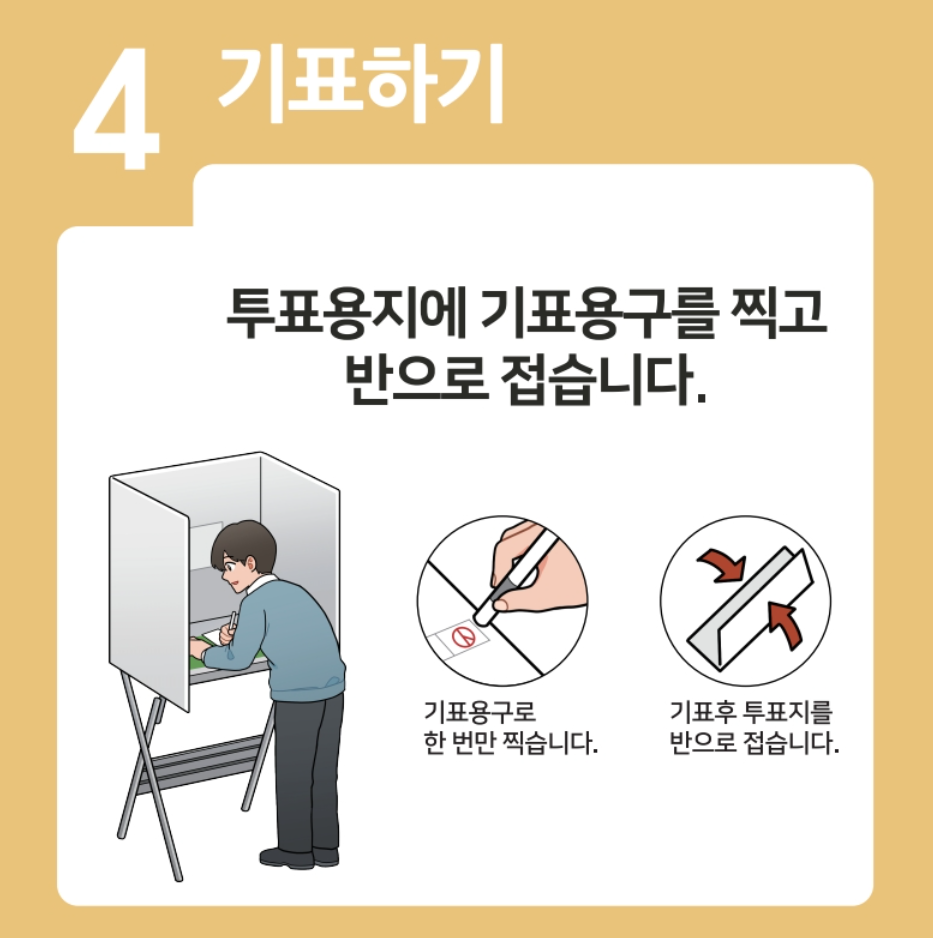 4 기표하기

투표용지에 기표용구를 찍고
반으로 접습니다.

기표용구로
한 번만 찍습니다.

기표후 투표지를
반으로 접습니다.