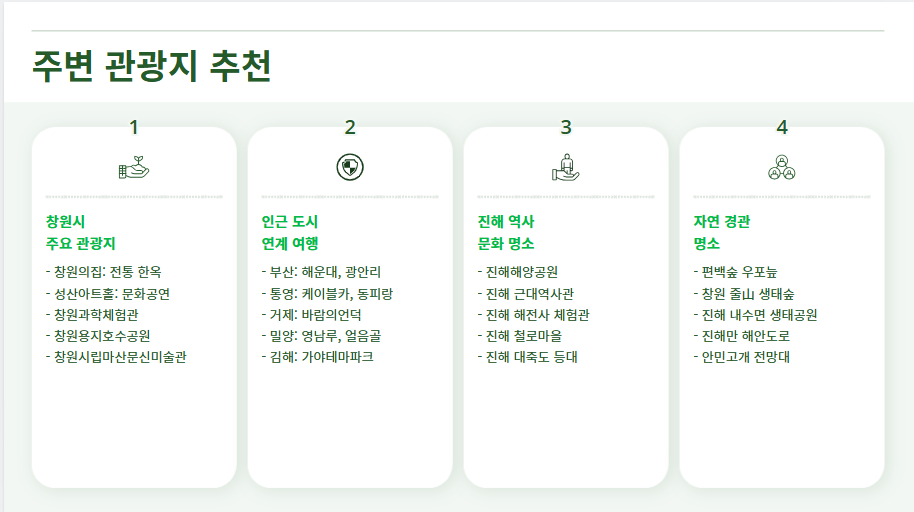 주변 관광지 추천

1

창원시
주요 관광지

- 창원의집: 전통 한옥
- 성산아트홀: 문화공연
- 창원과학체험관
- 창원용지호수공원
- 창원시립마산문신미술관

2

인근 도시
연계 여행

- 부산: 해운대, 광안리
- 통영: 케이블카, 동피랑
- 거제: 바람의언덕
- 밀양: 영남루, 얼음골
- 김해: 가야테마파크

3

진해 역사
문화 명소

- 진해해양공원
- 진해 근대역사관
- 진해 해전사 체험관
- 진해 철로마을
- 진해 대죽도 등대

4

자연 경관
명소

- 편백숲 우포늪
- 창원 줄山 생태숲
- 진해 내수면 생태공원
- 진해만 해안도로
- 안민고개 전망대