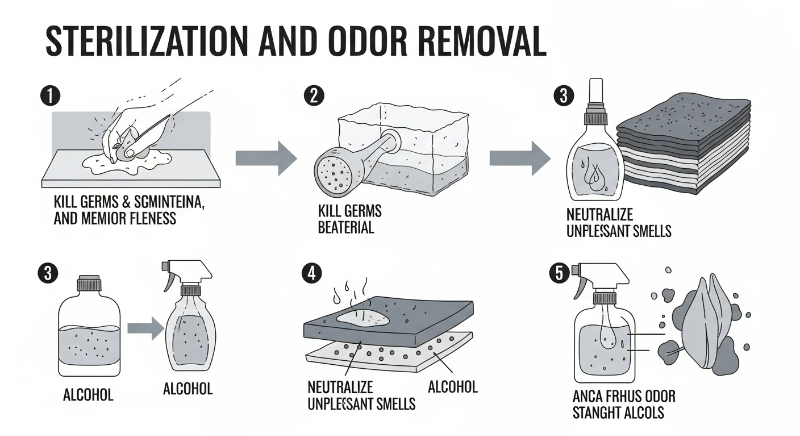 STERILIZATION AND ODOR REMOVAL

1
KILL GERMS & SCMINTEINA, AND MEMIOR FLENESS

2
KILL GERMS BEATERIAL

3
NEUTRALIZE UNPLESSANT SMELLS

3
ALCOHOL

ALCOHOL

4
NEUTRALIZE UNPLESSANT SMELLS

ALCOHOL

5
ANCA FRHUS ODOR STANGHT ALCOLS