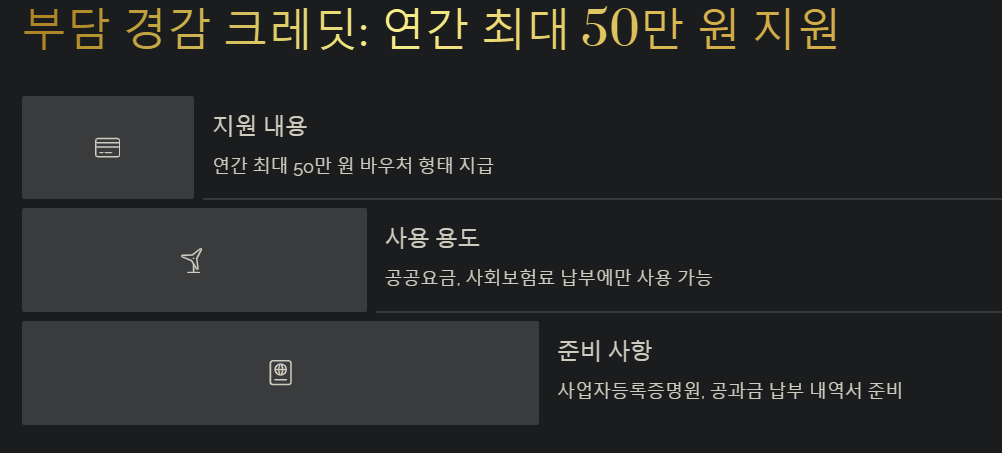 부담 경감 크레딧: 연간 최대 50만 원 지원

지원 내용

연간 최대 50만 원 바우처 형태 지급

사용 용도

공공요금, 사회보험료 납부에만 사용 가능

준비 사항

사업자등록증명원, 공과금 납부 내역서 준비