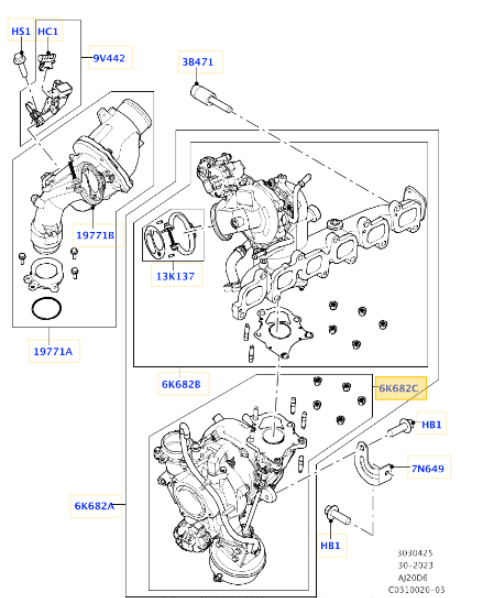 HS1
HC1
9V442
3B471
19771B
13K137
19771A
6K682B
6K682C
HB1
7N649
6K682A
HB1
3030425
30-2023
AJ20D6
C0310020-03