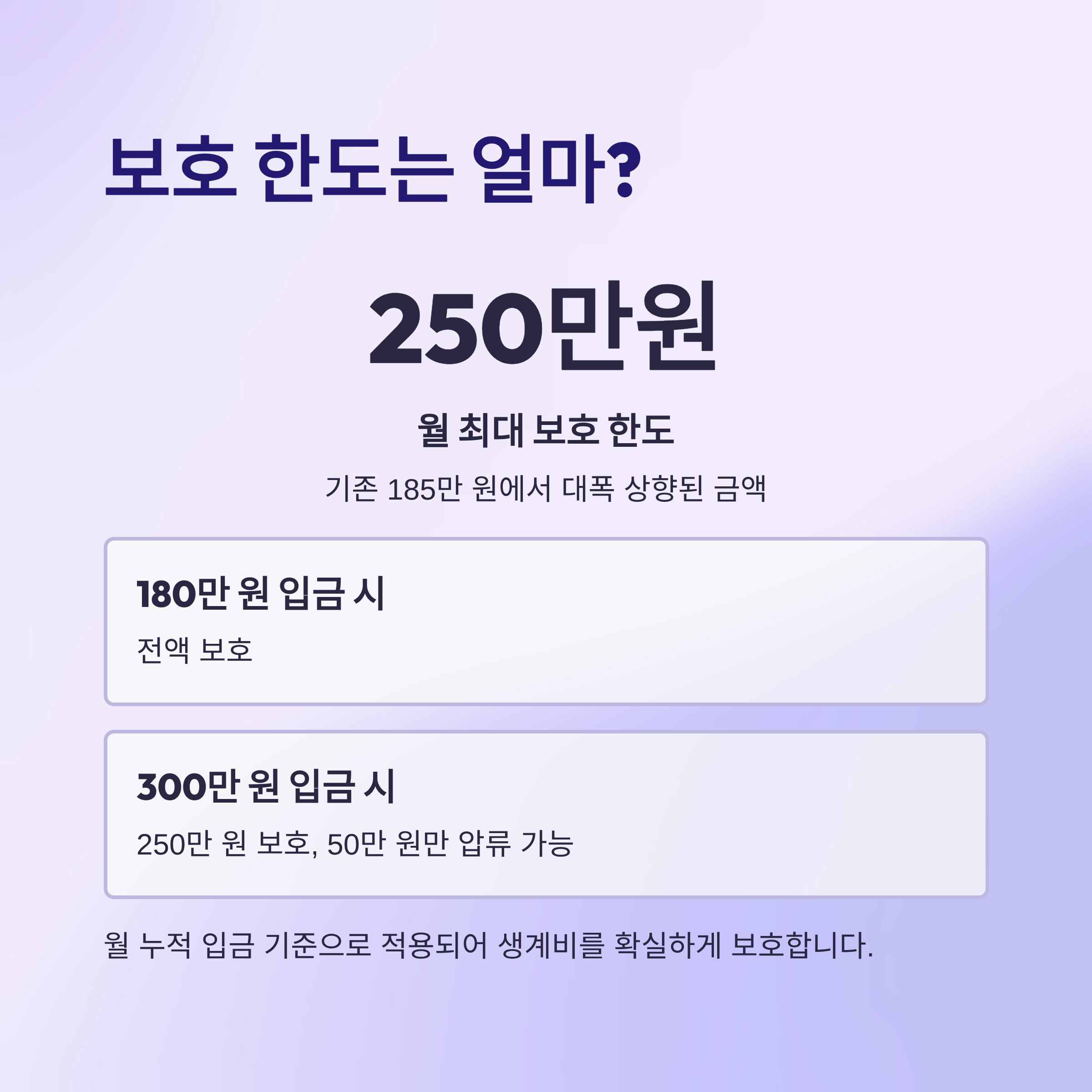 보호 한도는 얼마?

250만원

월 최대 보호 한도

기존 185만 원에서 대폭 상향된 금액

180만 원 입금 시

전액 보호

300만 원 입금 시

250만 원 보호, 50만 원만 압류 가능

월 누적 입금 기준으로 적용되어 생계비를 확실하게 보호합니다.