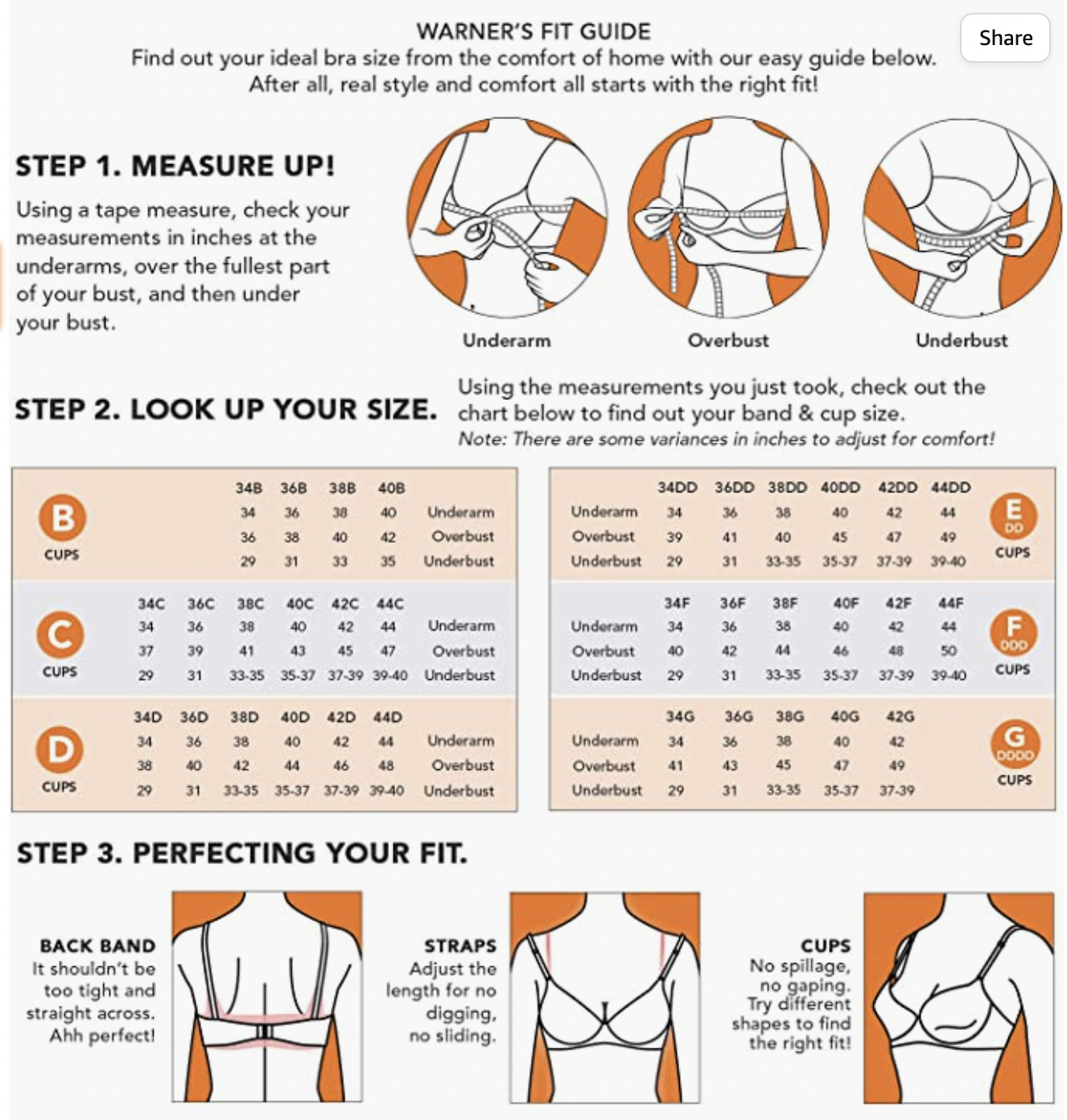 WARNER'S FIT GUIDE
Find out your ideal bra size from the comfort of home with our easy guide below. After all, real style and comfort all starts with the right fit!

Share

STEP 1. MEASURE UP!
Using a tape measure, check your measurements in inches at the underarms, over the fullest part of your bust, and then under your bust.

Underarm
Overbust
Underbust

STEP 2. LOOK UP YOUR SIZE.
Using the measurements you just took, check out the chart below to find out your band & cup size.
Note: There are some variances in inches to adjust for comfort!

B CUPS

| 34B | 36B | 38B | 40B | |
|---|---|---|---|---|
| 34 | 36 | 38 | 40 | Underarm |
| 36 | 38 | 40 | 42 | Overbust |
| 29 | 31 | 33 | 35 | Underbust |

C CUPS

| 34C | 36C | 38C | 40C | 42C | 44C | |
|---|---|---|---|---|---|---|
| 34 | 36 | 38 | 40 | 42 | 44 | Underarm |
| 37 | 39 | 41 | 43 | 45 | 47 | Overbust |
| 29 | 31 | 33-35 | 35-37 | 37-39 | 39-40 | Underbust |

D CUPS

| 34D | 36D | 38D | 40D | 42D | 44D | |
|---|---|---|---|---|---|---|
| 34 | 36 | 38 | 40 | 42 | 44 | Underarm |
| 38 | 40 | 42 | 44 | 46 | 48 | Overbust |
| 29 | 31 | 33-35 | 35-37 | 37-39 | 39-40 | Underbust |

E DD CUPS

| | 34DD | 36DD | 38DD | 40DD | 42DD | 44DD |
|---|---|---|---|---|---|---|
| Underarm | 34 | 36 | 38 | 40 | 42 | 44 |
| Overbust | 39 | 41 | 40 | 45 | 47 | 49 |
| Underbust | 29 | 31 | 33-35 | 35-37 | 37-39 | 39-40 |

F DDD CUPS

| | 34F | 36F | 38F | 40F | 42F | 44F |
|---|---|---|---|---|---|---|
| Underarm | 34 | 36 | 38 | 40 | 42 | 44 |
| Overbust | 40 | 42 | 44 | 46 | 48 | 50 |
| Underbust | 29 | 31 | 33-35 | 35-37 | 37-39 | 39-40 |

G DDDD CUPS

| | 34G | 36G | 38G | 40G | 42G |
|---|---|---|---|---|---|
| Underarm | 34 | 36 | 38 | 40 | 42 |
| Overbust | 41 | 43 | 45 | 47 | 49 |
| Underbust | 29 | 31 | 33-35 | 35-37 | 37-39 |

STEP 3. PERFECTING YOUR FIT.

BACK BAND
It shouldn't be too tight and straight across. Ahh perfect!

STRAPS
Adjust the length for no digging, no sliding.

CUPS
No spillage, no gaping. Try different shapes to find the right fit!