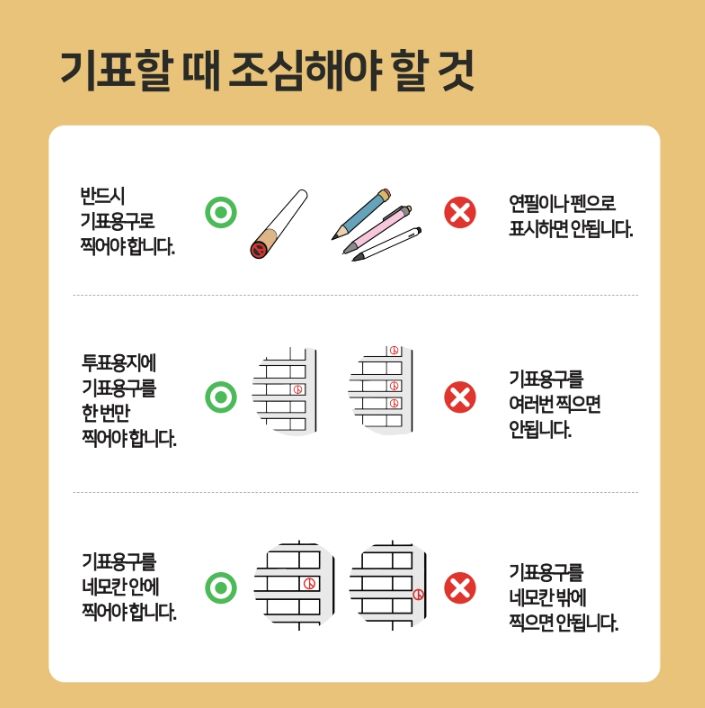 기표할 때 조심해야 할 것

반드시 기표용구로 찍어야 합니다.

연필이나 펜으로 표시하면 안됩니다.

투표용지에 기표용구를 한 번만 찍어야 합니다.

기표용구를 여러번 찍으면 안됩니다.

기표용구를 네모칸 안에 찍어야 합니다.

기표용구를 네모칸 밖에 찍으면 안됩니다.