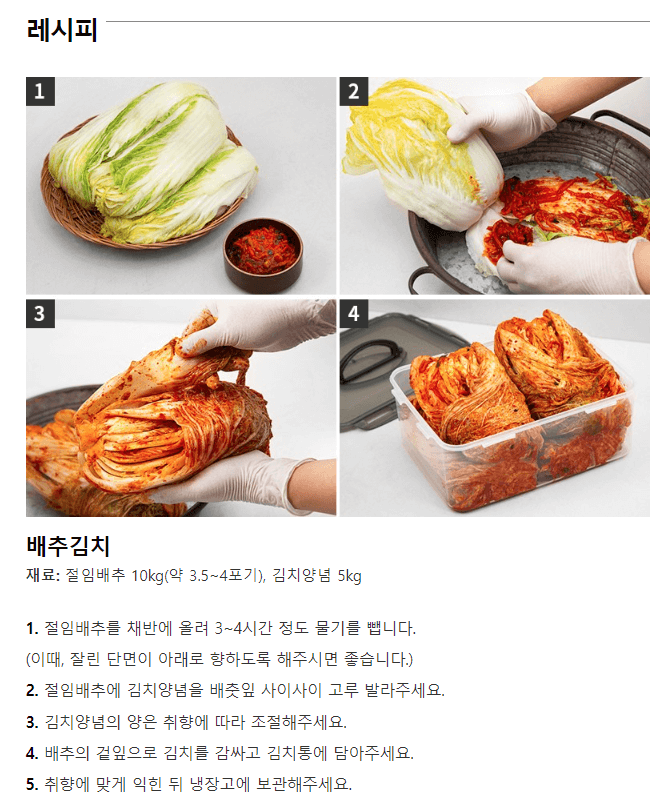 레시피

1

2

3

4

배추김치

재료: 절임배추 10kg(약 3.5~4포기), 김치양념 5kg

1. 절임배추를 채반에 올려 3~4시간 정도 물기를 뺍니다.
(이때, 잘린 단면이 아래로 향하도록 해주시면 좋습니다.)

2. 절임배추에 김치양념을 배춧잎 사이사이 고루 발라주세요.

3. 김치양념의 양은 취향에 따라 조절해주세요.

4. 배추의 겉잎으로 김치를 감싸고 김치통에 담아주세요.

5. 취향에 맞게 익힌 뒤 냉장고에 보관해주세요.