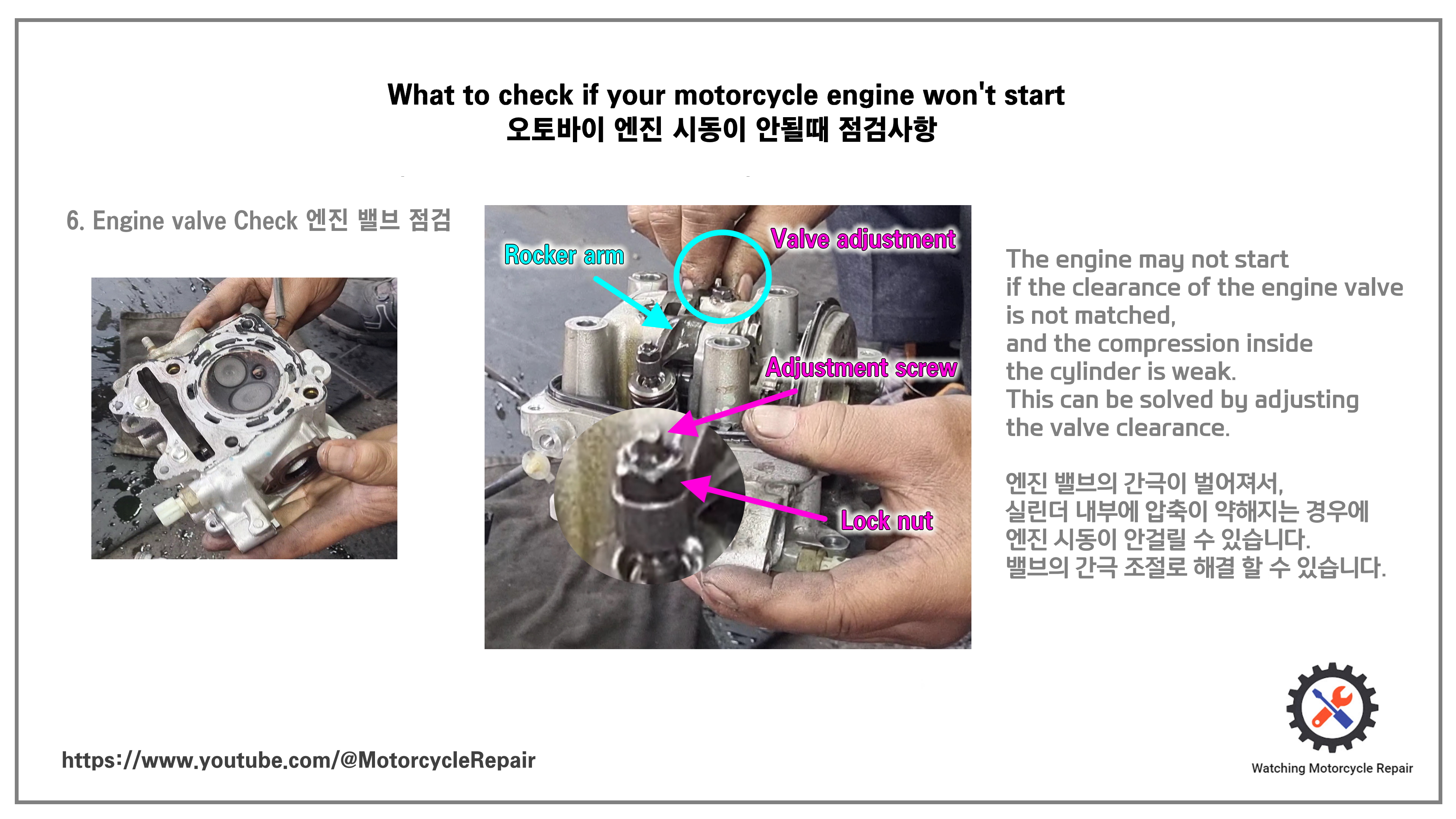 What to check if your motorcycle engine won't start
오토바이 엔진 시동이 안될때 점검사항

6. Engine valve Check 엔진 밸브 점검

Rocker arm

Valve adjustment

Adjustment screw

Lock nut

The engine may not start if the clearance of the engine valve is not matched, and the compression inside the cylinder is weak.
This can be solved by adjusting the valve clearance.

엔진 밸브의 간극이 벌어져서, 실린더 내부에 압축이 약해지는 경우에 엔진 시동이 안걸릴 수 있습니다.
밸브의 간극 조절로 해결 할 수 있습니다.

https://www.youtube.com/@MotorcycleRepair

Watching Motorcycle Repair