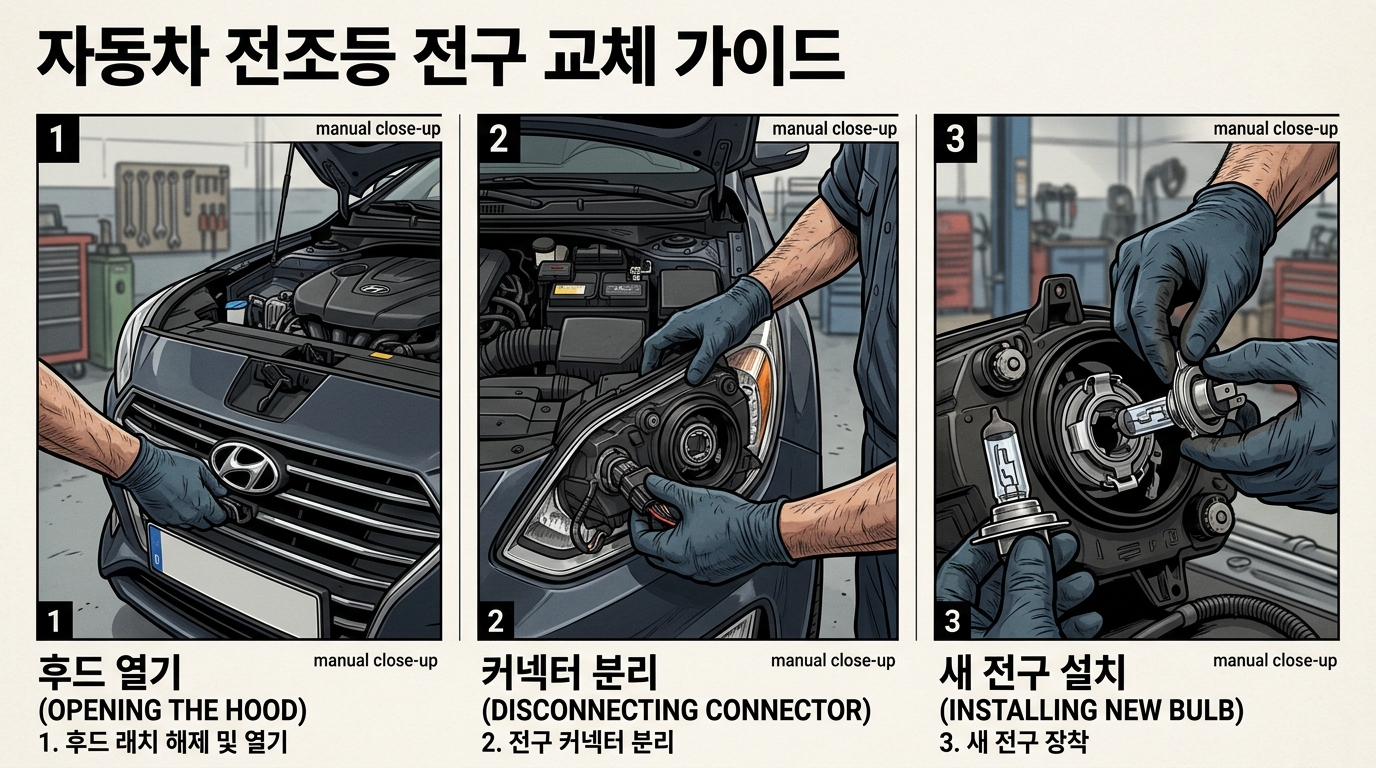 자동차 전조등 전구 교체 가이드

1
manual close-up
1

후드 열기
manual close-up
(OPENING THE HOOD)
1. 후드 래치 해제 및 열기

2
manual close-up
2

커넥터 분리
manual close-up
(DISCONNECTING CONNECTOR)
2. 전구 커넥터 분리

3
manual close-up
3

새 전구 설치
manual close-up
(INSTALLING NEW BULB)
3. 새 전구 장착