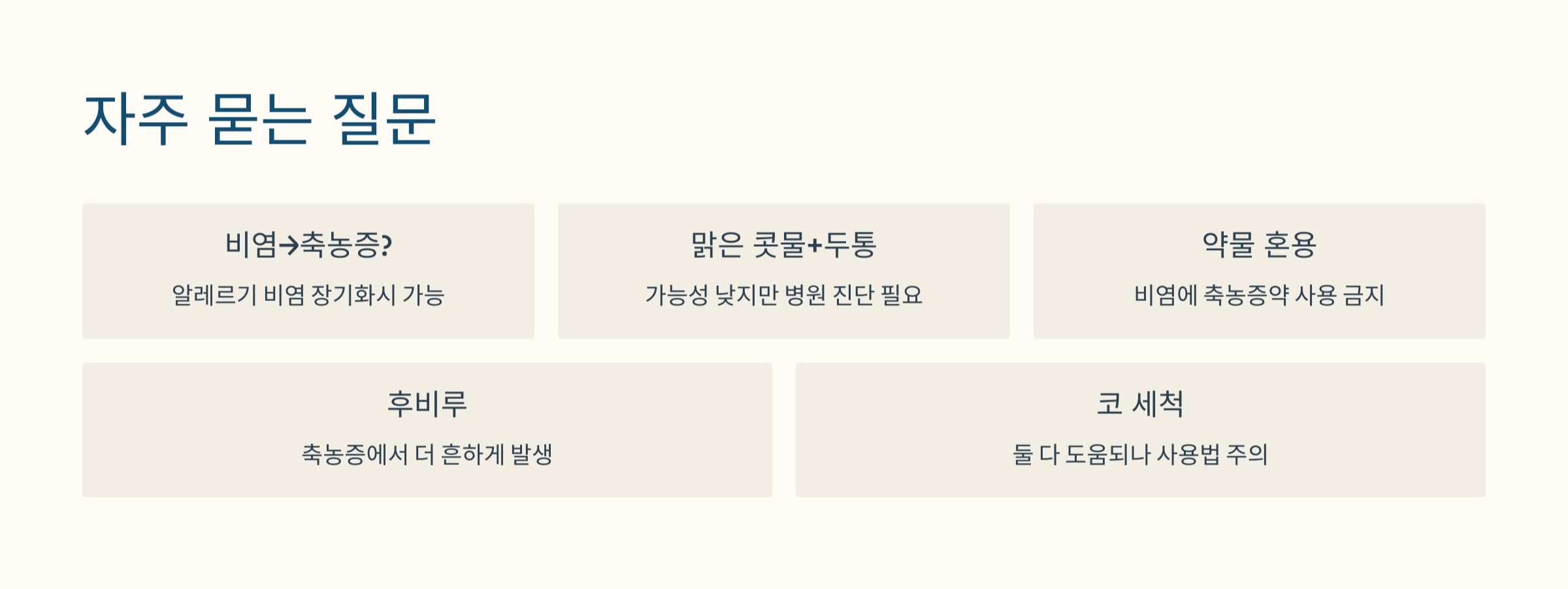 자주 묻는 질문

비염→축농증?

알레르기 비염 장기화시 가능

맑은 콧물+두통

가능성 낮지만 병원 진단 필요

약물 혼용

비염에 축농증약 사용 금지

후비루

축농증에서 더 흔하게 발생

코 세척

둘 다 도움되나 사용법 주의