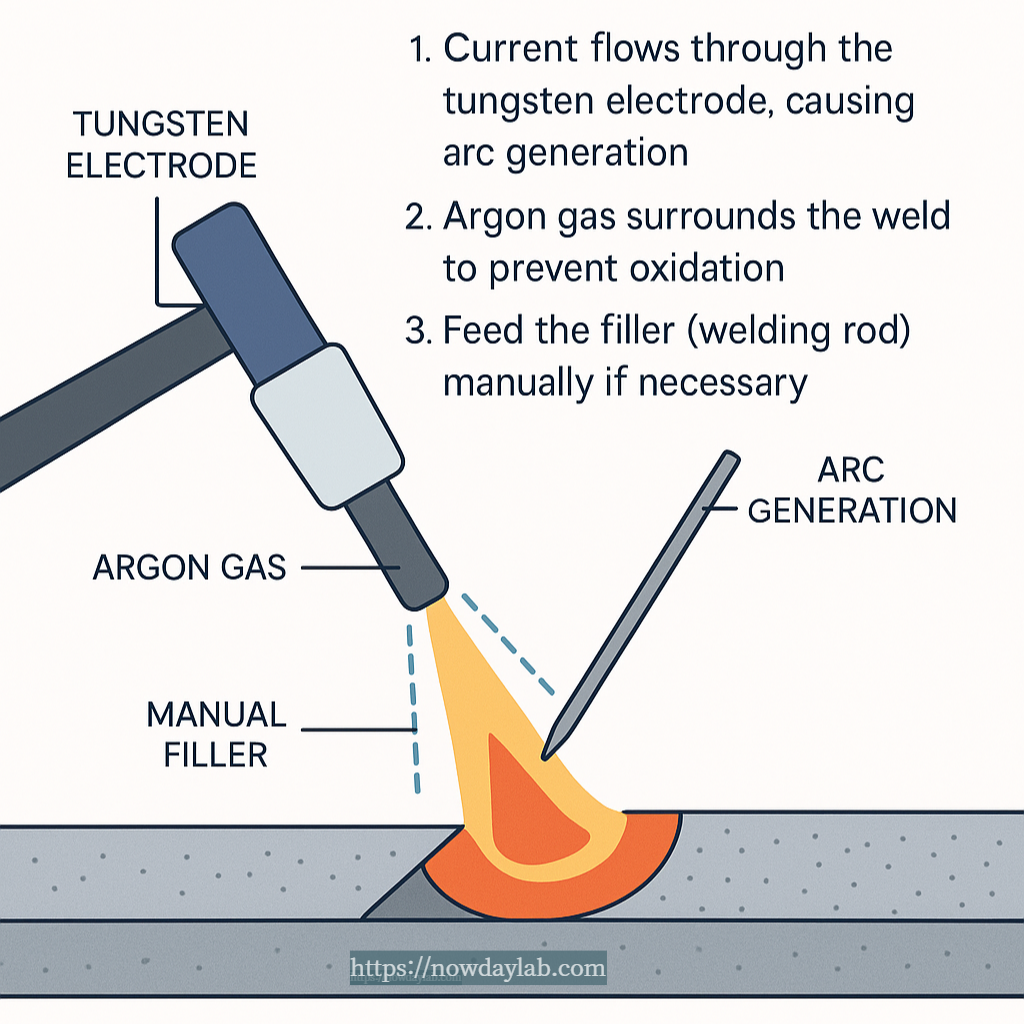 1. Current flows through the tungsten electrode, causing arc generation

2. Argon gas surrounds the weld to prevent oxidation

3. Feed the filler (welding rod) manually if necessary

TUNGSTEN ELECTRODE

ARC GENERATION

ARGON GAS

MANUAL FILLER

https://nowdaylab.com