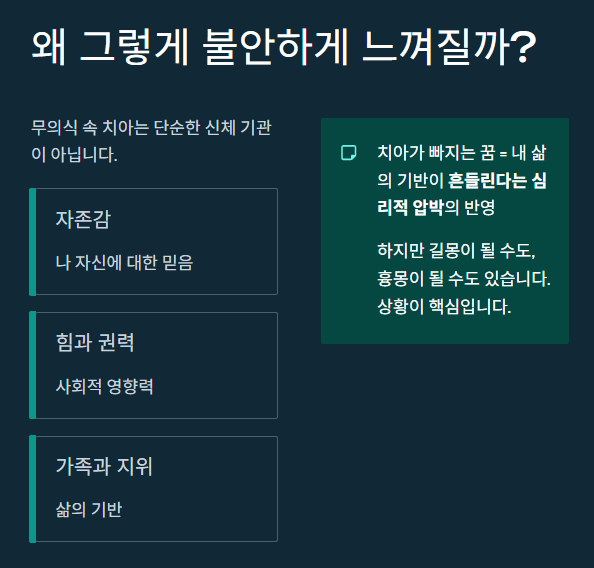 왜 그렇게 불안하게 느껴질까?

무의식 속 치아는 단순한 신체 기관이 아닙니다.

자존감

나 자신에 대한 믿음

힘과 권력

사회적 영향력

가족과 지위

삶의 기반

치아가 빠지는 꿈 = 내 삶의 기반이 흔들린다는 심리적 압박의 반영

하지만 길몽이 될 수도, 흉몽이 될 수도 있습니다. 상황이 핵심입니다.