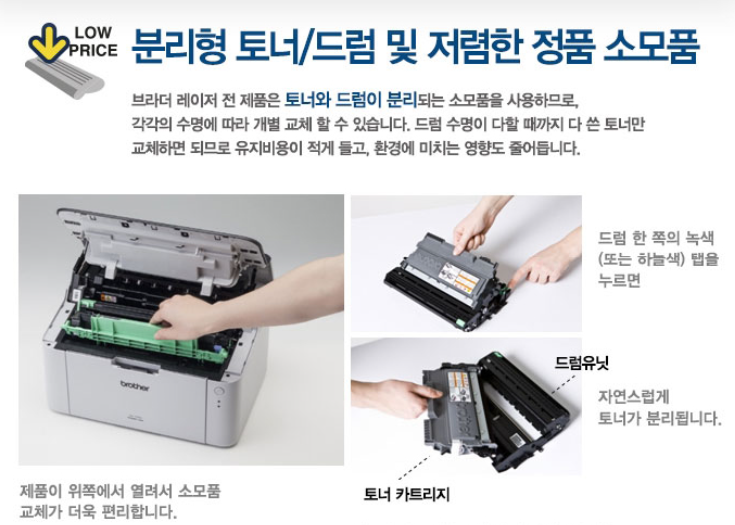 LOW PRICE

분리형 토너/드럼 및 저렴한 정품 소모품

브라더 레이저 전 제품은 토너와 드럼이 분리되는 소모품을 사용하므로, 각각의 수명에 따라 개별 교체 할 수 있습니다. 드럼 수명이 다할 때까지 다 쓴 토너만 교체하면 되므로 유지비용이 적게 들고, 환경에 미치는 영향도 줄어듭니다.

brother

제품이 위쪽에서 열려서 소모품 교체가 더욱 편리합니다.

드럼 한 쪽의 녹색 (또는 하늘색) 탭을 누르면

드럼유닛

자연스럽게 토너가 분리됩니다.

토너 카트리지