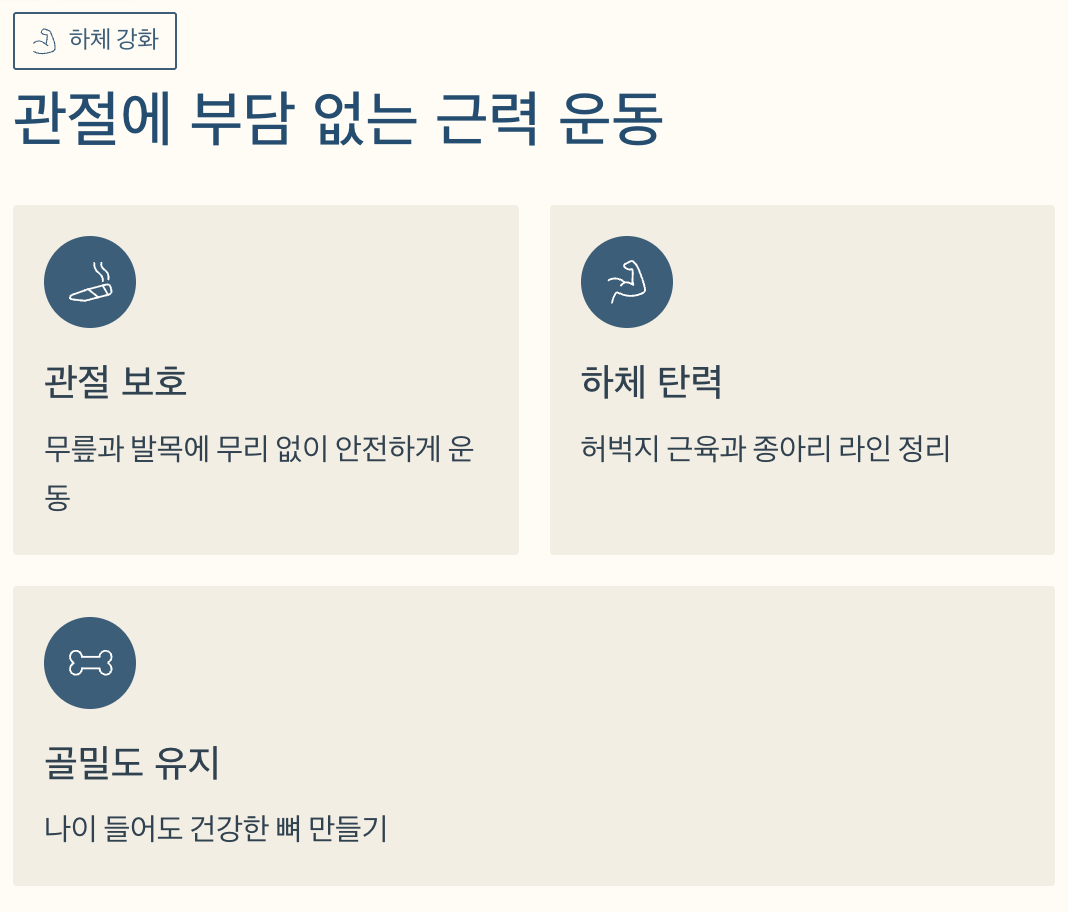 하체 강화

관절에 부담 없는 근력 운동

관절 보호

무릎과 발목에 무리 없이 안전하게 운동

하체 탄력

허벅지 근육과 종아리 라인 정리

골밀도 유지

나이 들어도 건강한 뼈 만들기