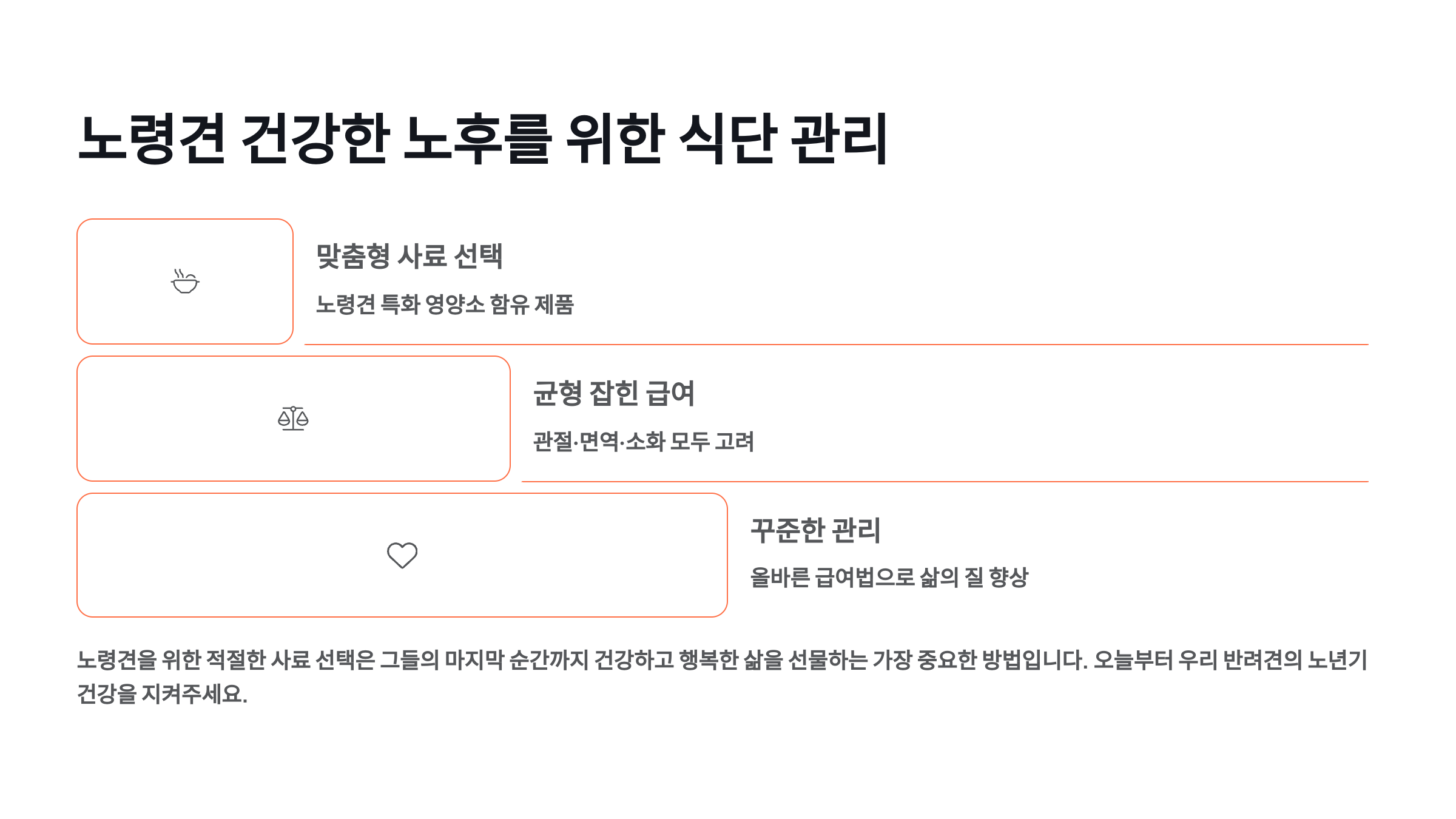 노령견 건강한 노후를 위한 식단 관리

맞춤형 사료 선택

노령견 특화 영양소 함유 제품

균형 잡힌 급여

관절·면역·소화 모두 고려

꾸준한 관리

올바른 급여법으로 삶의 질 향상

노령견을 위한 적절한 사료 선택은 그들의 마지막 순간까지 건강하고 행복한 삶을 선물하는 가장 중요한 방법입니다. 오늘부터 우리 반려견의 노년기 건강을 지켜주세요.