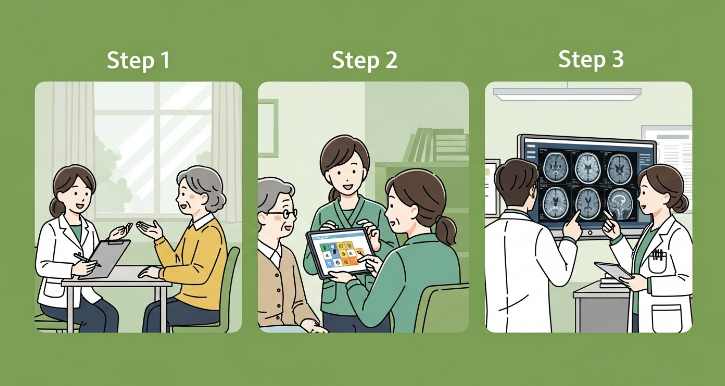 Step 1

Step 2

Step 3