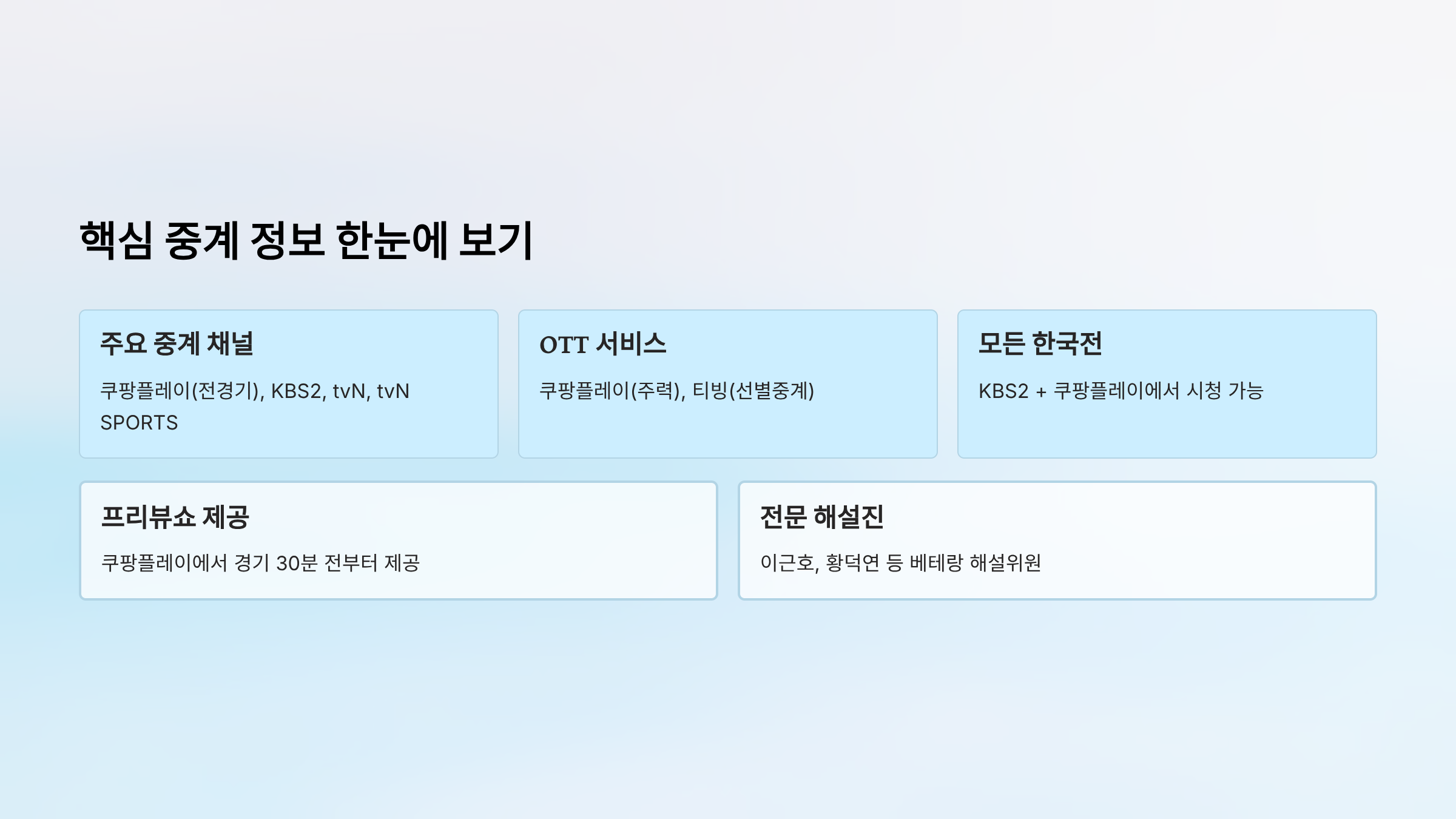 핵심 중계 정보 한눈에 보기

주요 중계 채널

쿠팡플레이(전경기), KBS2, tvN, tvN SPORTS

OTT 서비스

쿠팡플레이(주력), 티빙(선별중계)

모든 한국전

KBS2 + 쿠팡플레이에서 시청 가능

프리뷰쇼 제공

쿠팡플레이에서 경기 30분 전부터 제공

전문 해설진

이근호, 황덕연 등 베테랑 해설위원