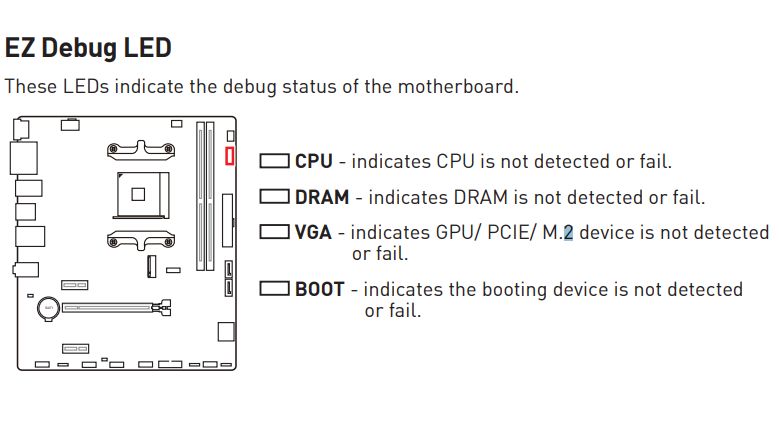 EZ Debug LED

These LEDs indicate the debug status of the motherboard.

CPU - indicates CPU is not detected or fail.

DRAM - indicates DRAM is not detected or fail.

VGA - indicates GPU/ PCIE/ M.2 device is not detected or fail.

BOOT - indicates the booting device is not detected or fail.